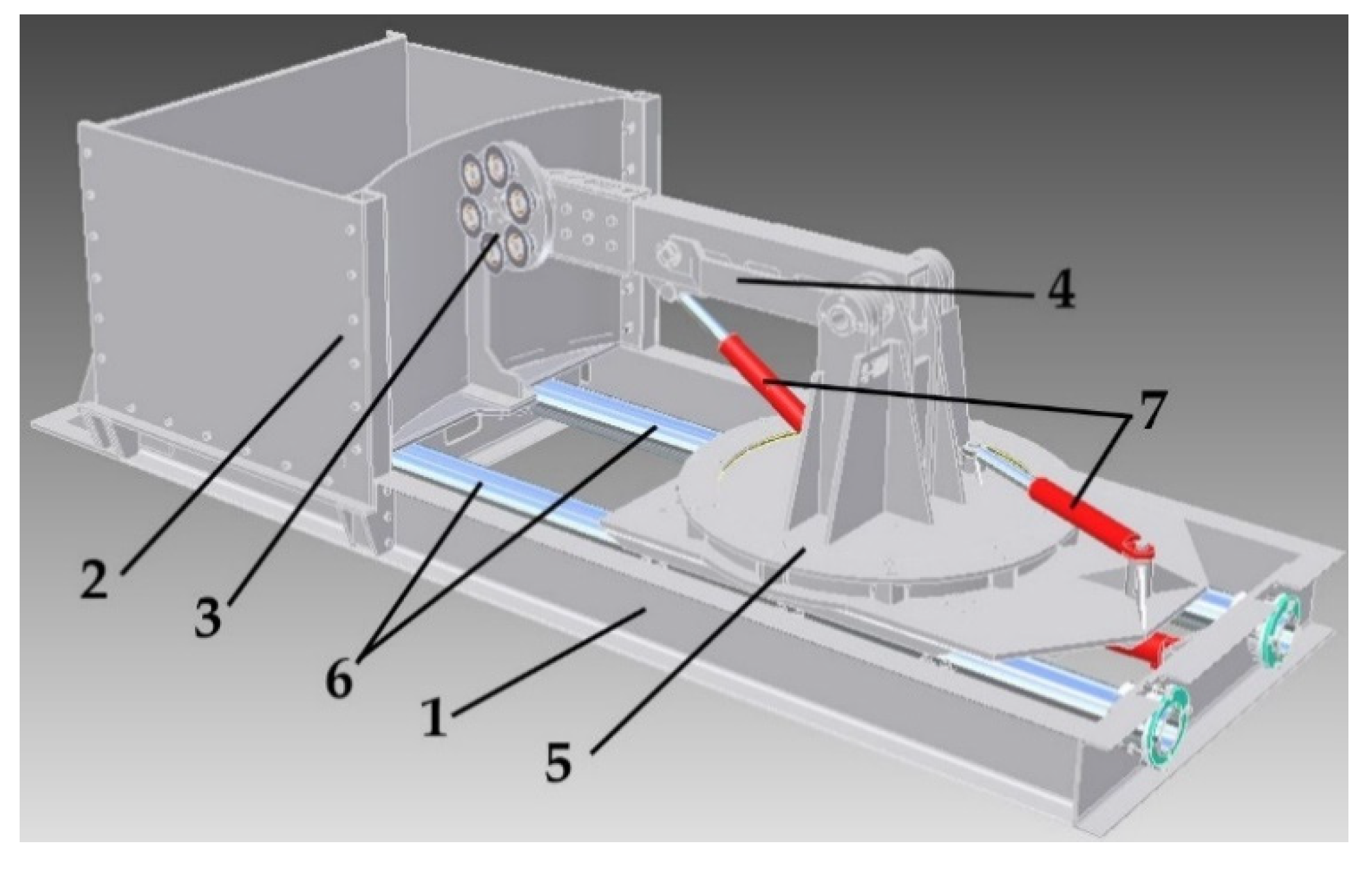 4
7
2
3
6
1
5