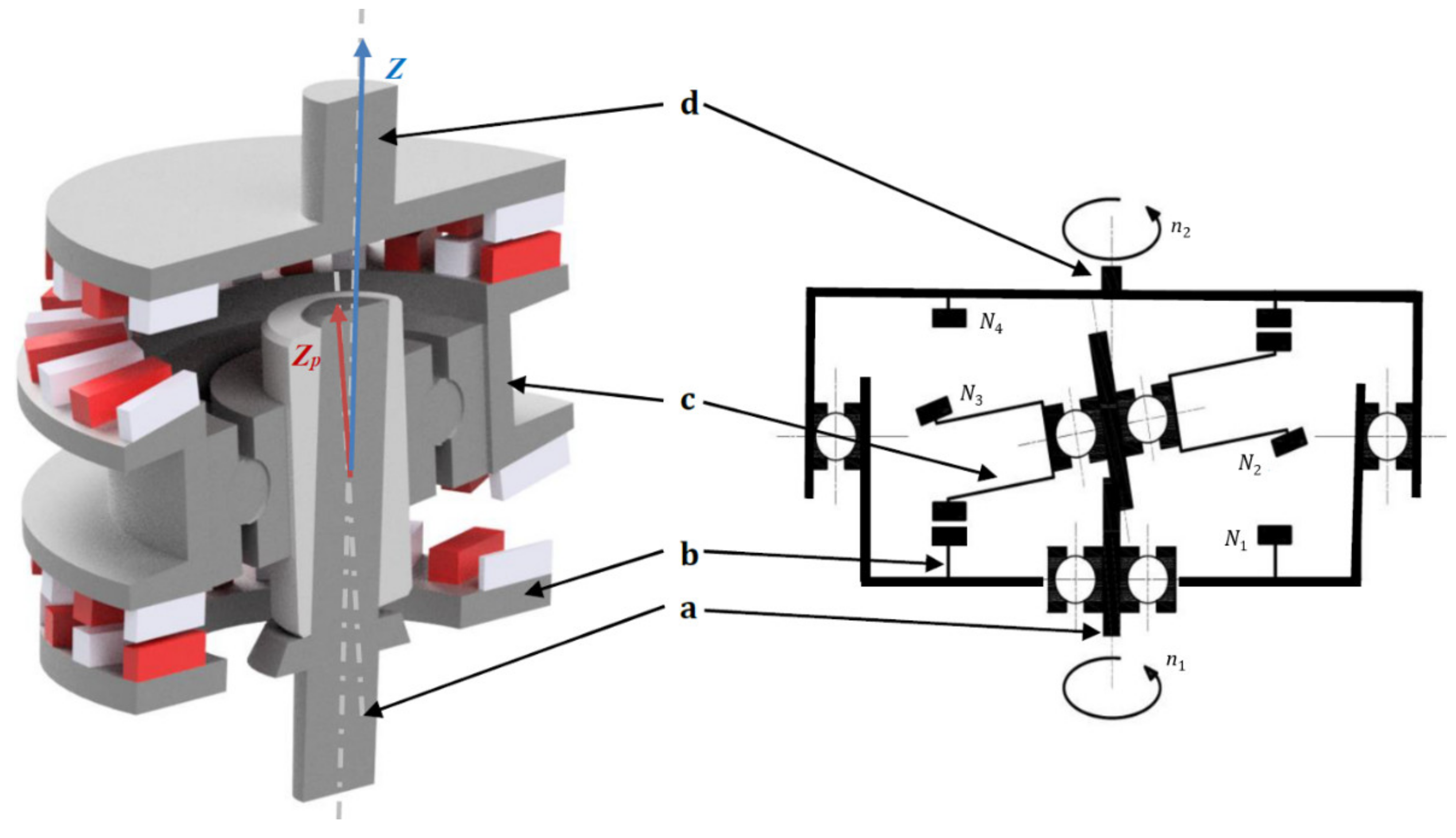 $Z$

$Z_p$

d

c

b

a

$n_2$

$N_4$

$N_3$

$N_2$

$N_1$

$n_1$