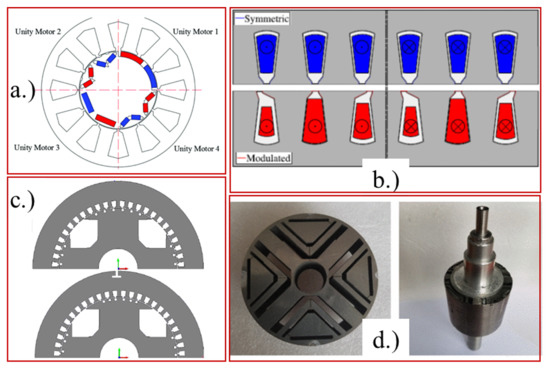 Unity Motor 2

Unity Motor 1

a.)

Unity Motor 3

Unity Motor 4

Symmetric

Modulated

b.)

c.)

d.)