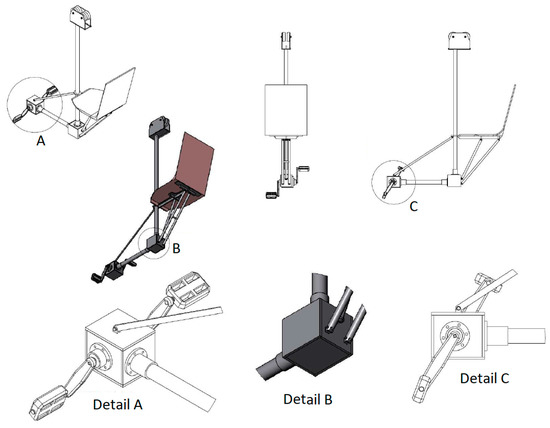 A

B

C

Detail A

Detail B

Detail C