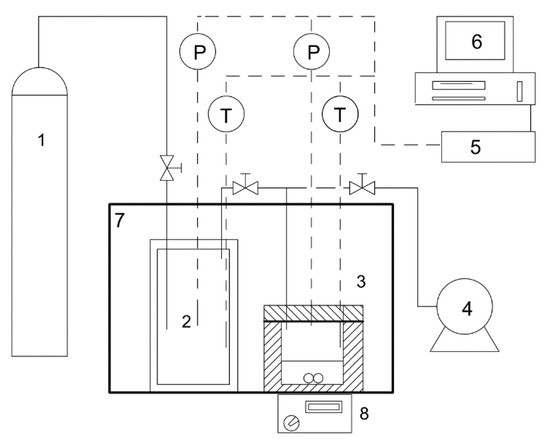 P
P
6
T
T
1
5
7
3
2
4
8