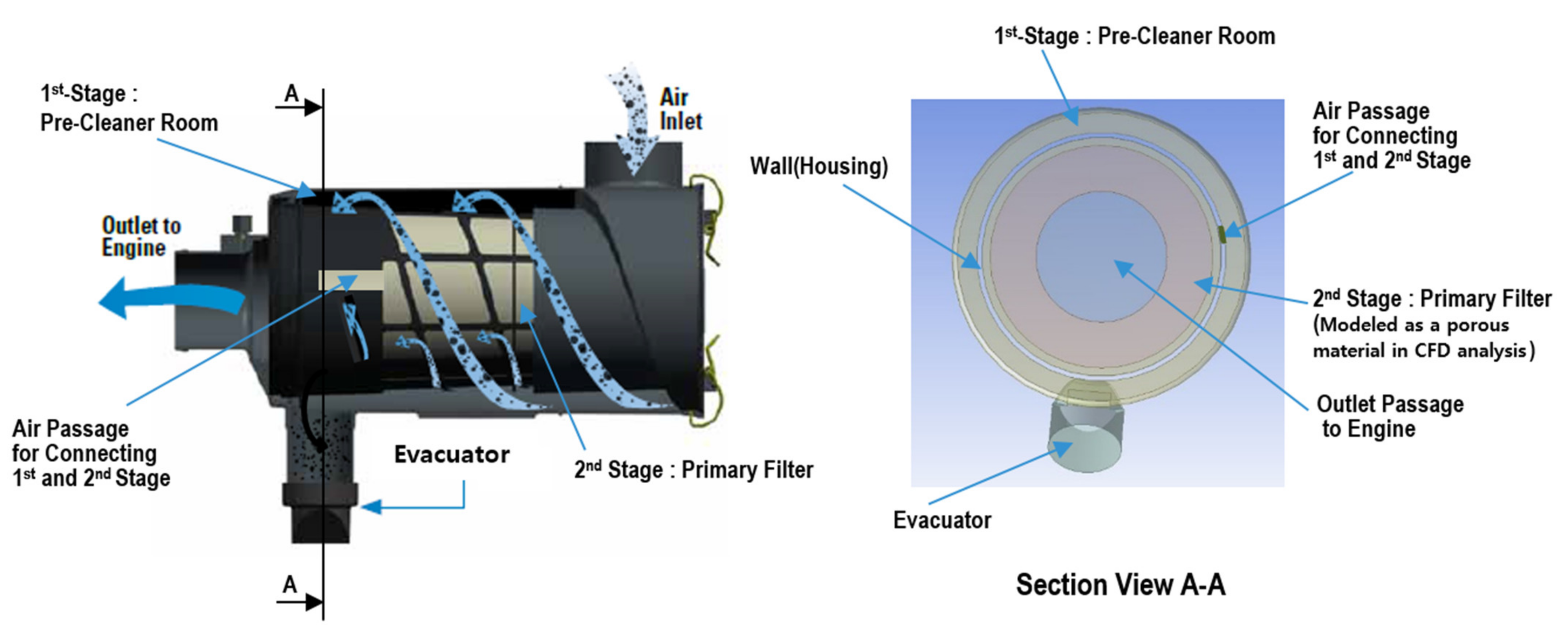 $1^{st}$-Stage :
Pre-Cleaner Room

A

Air Inlet

Outlet to Engine

Air Passage for Connecting $1^{st}$ and $2^{nd}$ Stage

Evacuator

$2^{nd}$ Stage : Primary Filter

A

$1^{st}$-Stage : Pre-Cleaner Room

Wall(Housing)

Air Passage for Connecting $1^{st}$ and $2^{nd}$ Stage

$2^{nd}$ Stage : Primary Filter
(Modeled as a porous material in CFD analysis)

Outlet Passage to Engine

Evacuator

Section View A-A