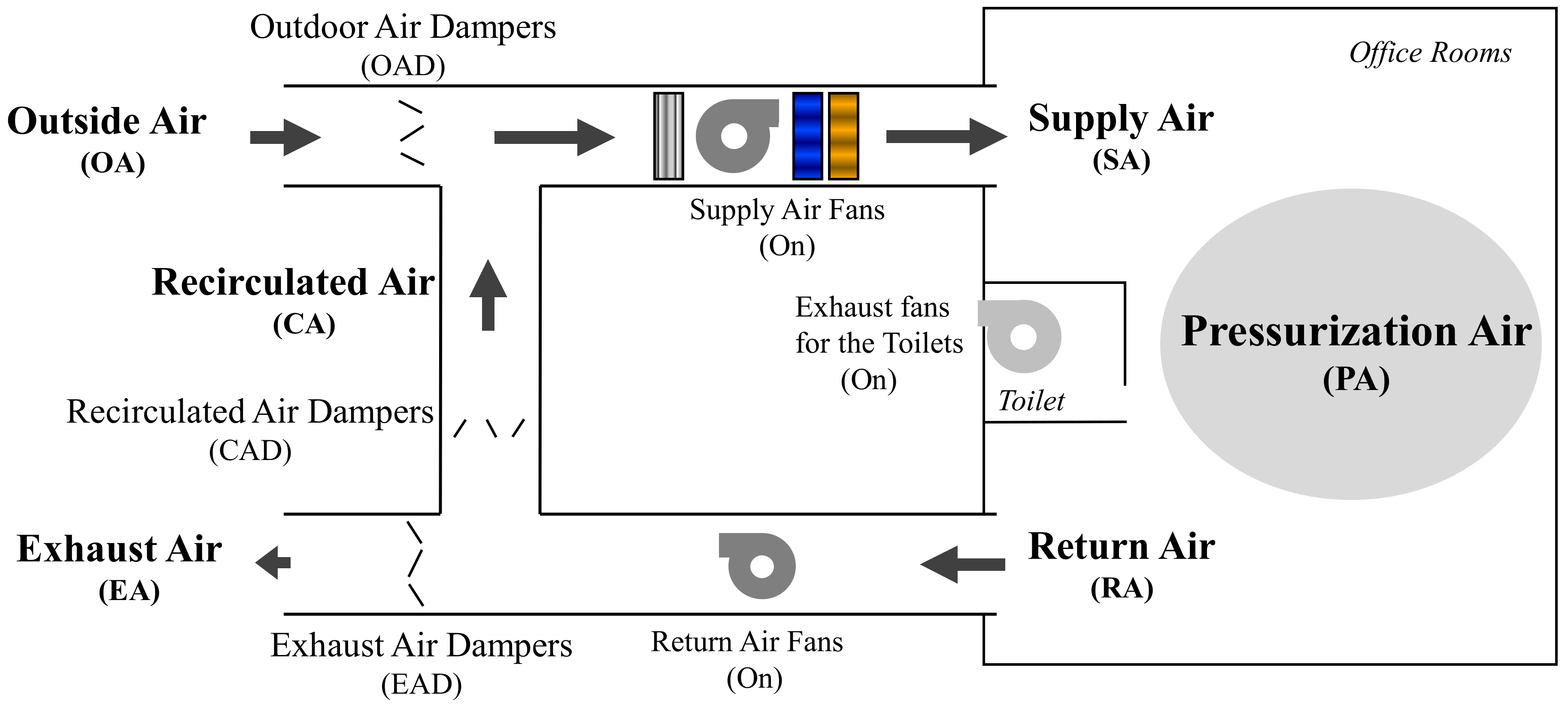 Outdoor Air Dampers
(OAD)

Office Rooms

Outside Air
(OA)

Supply Air
(SA)

Supply Air Fans
(On)

Recirculated Air
(CA)

Exhaust fans
for the Toilets
(On)

Pressurization Air
(PA)

Toilet

Recirculated Air Dampers
(CAD)

Exhaust Air
(EA)

Return Air
(RA)

Exhaust Air Dampers
(EAD)

Return Air Fans
(On)