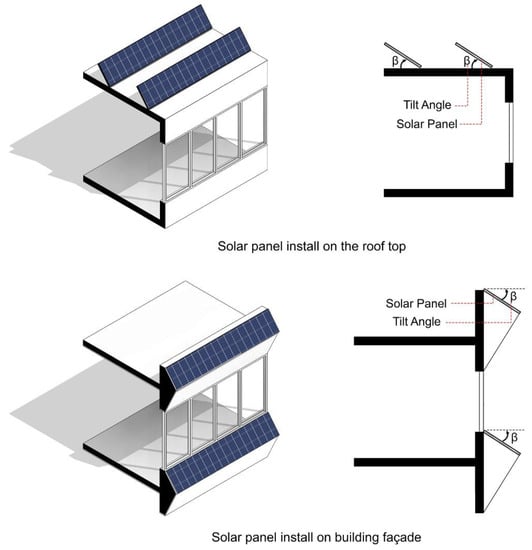 β
β
Tilt Angle
Solar Panel

Solar panel install on the roof top

Solar Panel
Tilt Angle
β
β

Solar panel install on building façade