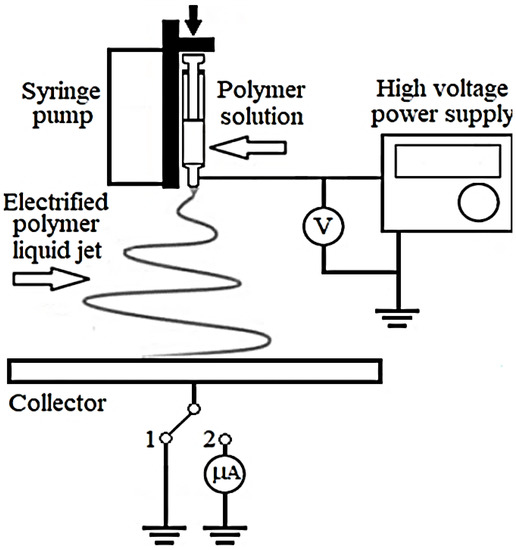 Syringe pump

Polymer solution

High voltage power supply

Electrified polymer liquid jet

V

Collector

1

2

μA