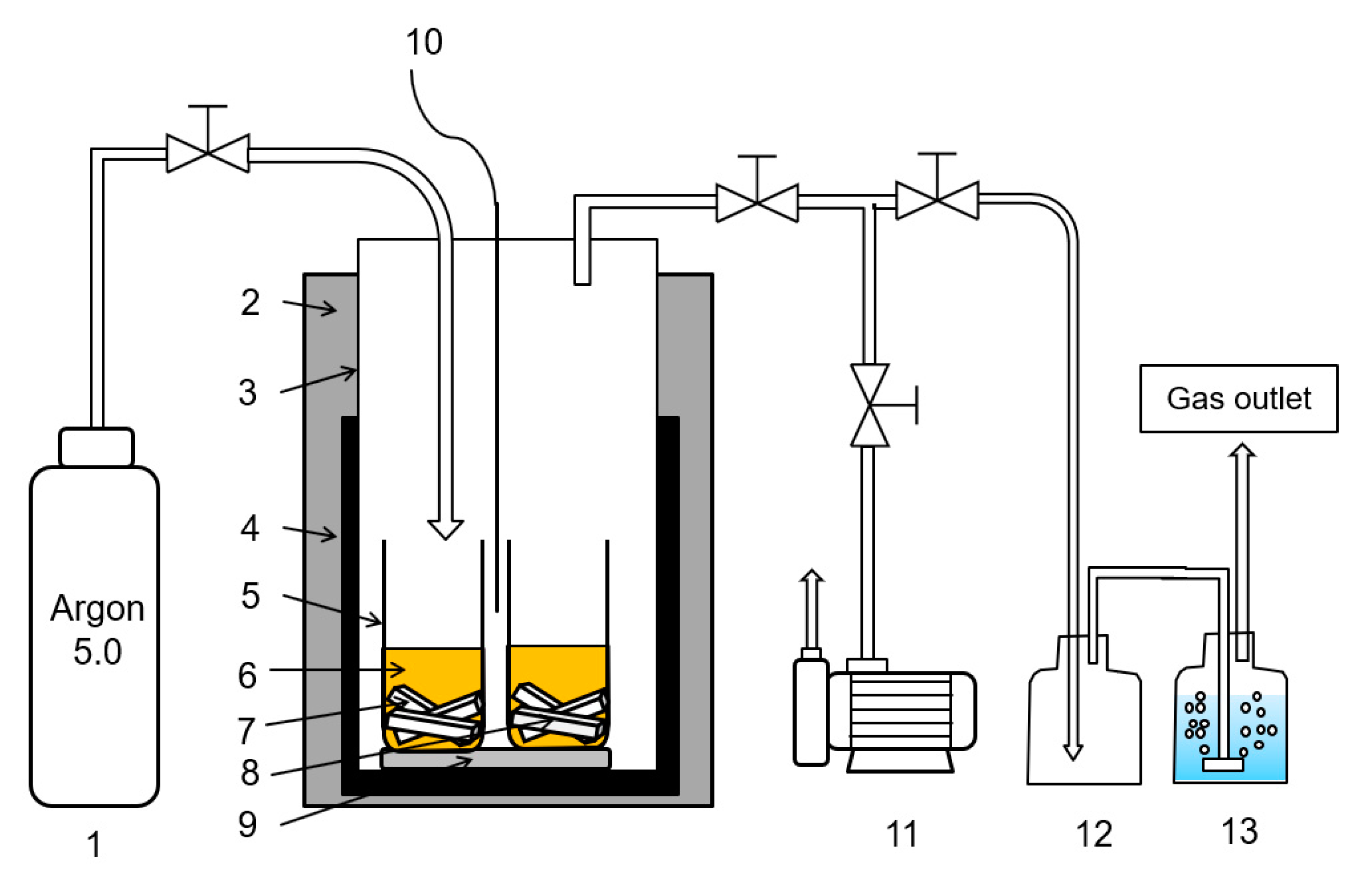 10

2

3

4

5

6

7

8

9

Argon 5.0

1

Gas outlet

11

12

13