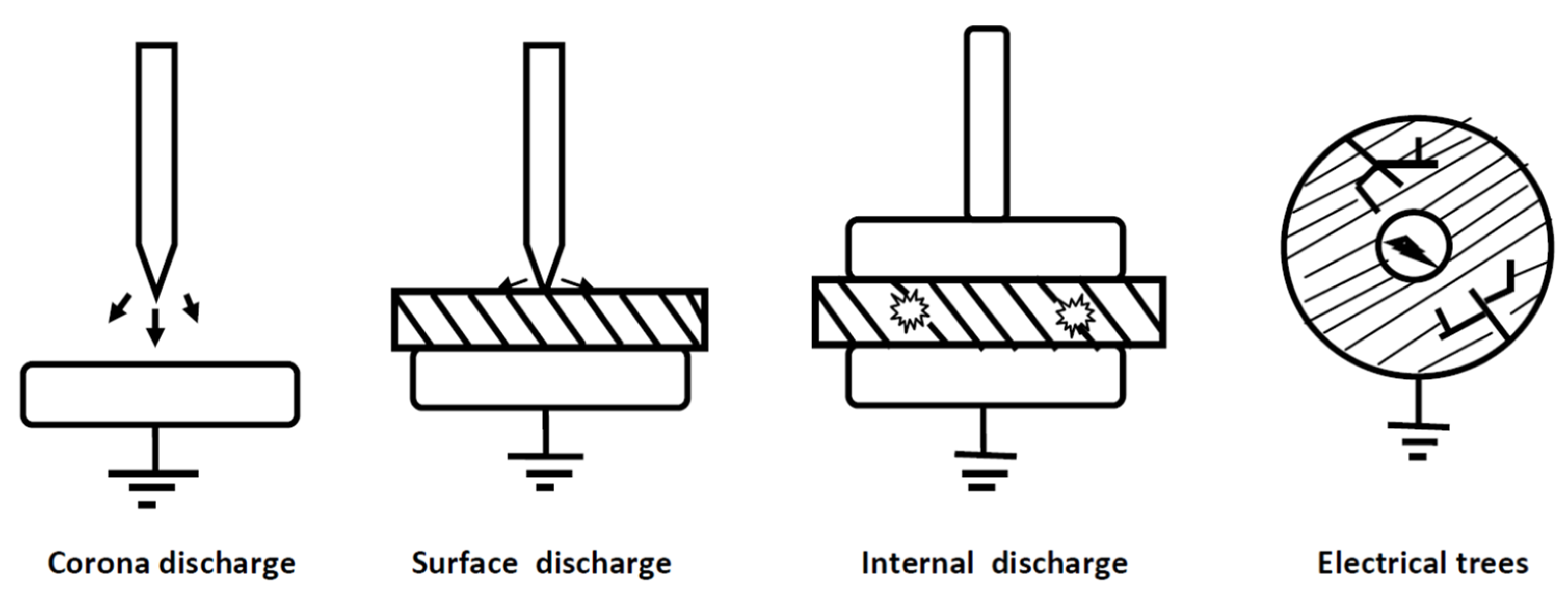 Corona discharge

Surface discharge

Internal discharge

Electrical trees