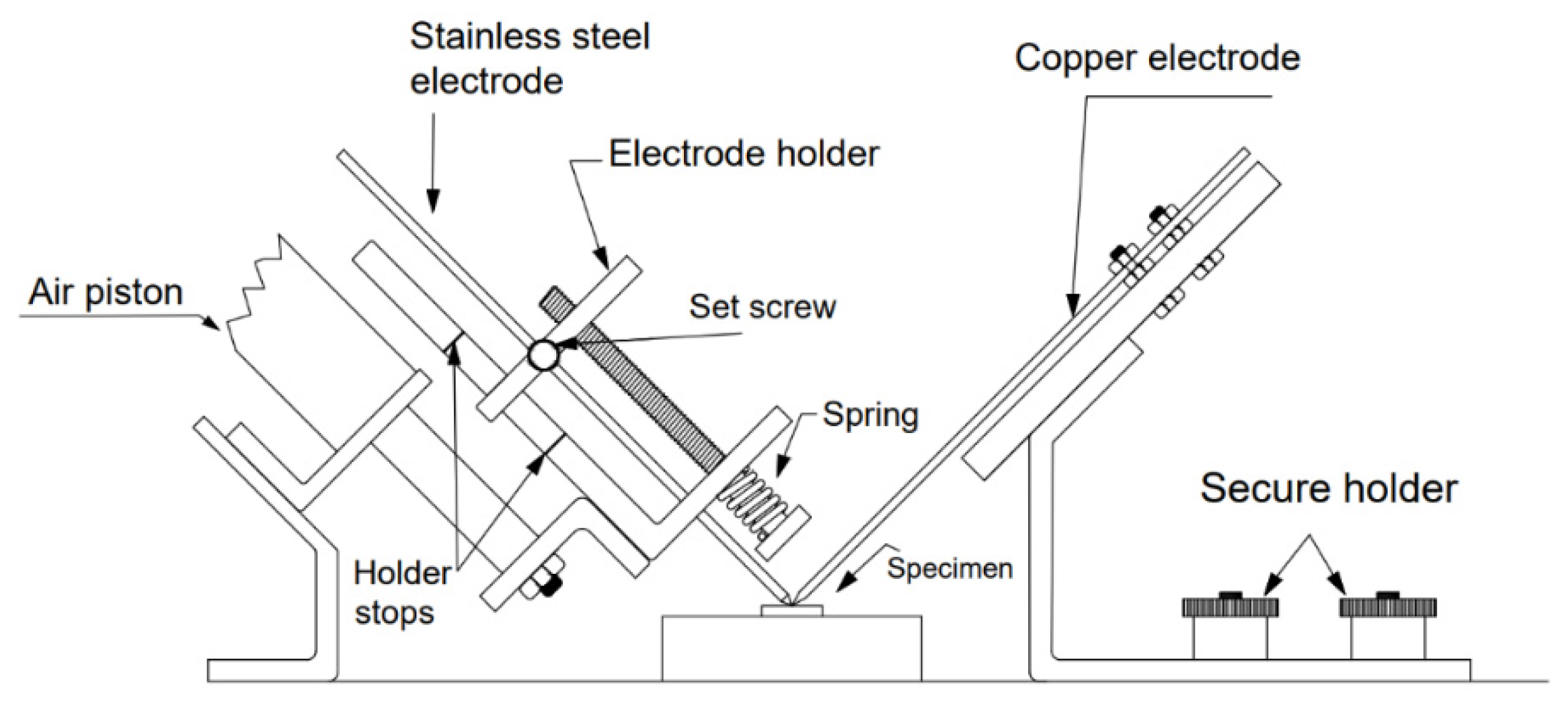 Stainless steel electrode

Copper electrode

Electrode holder

Air piston

Set screw

Spring

Secure holder

Holder stops

Specimen