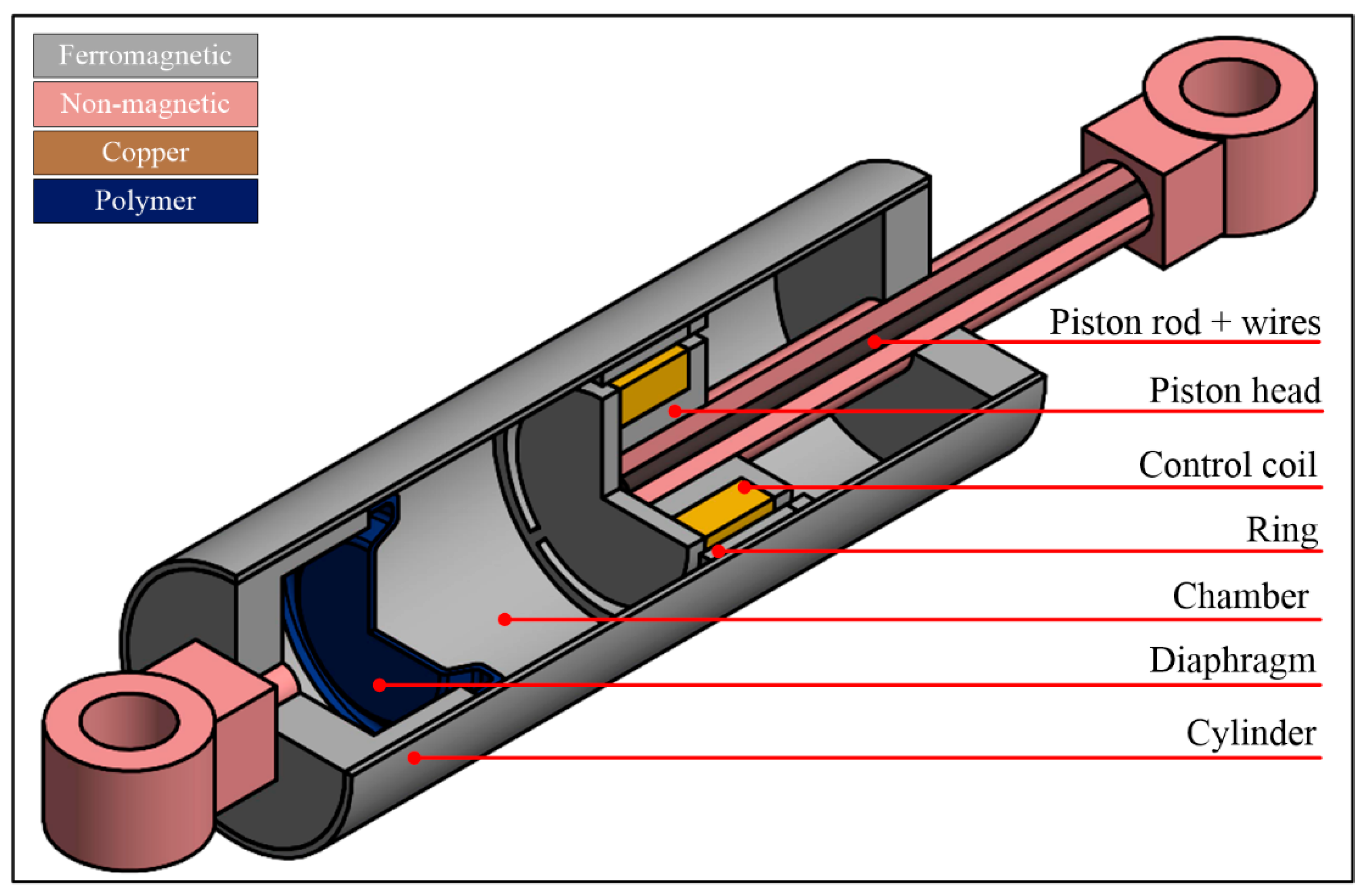 Ferromagnetic
Non-magnetic
Copper
Polymer

Piston rod + wires
Piston head
Control coil
Ring
Chamber
Diaphragm
Cylinder