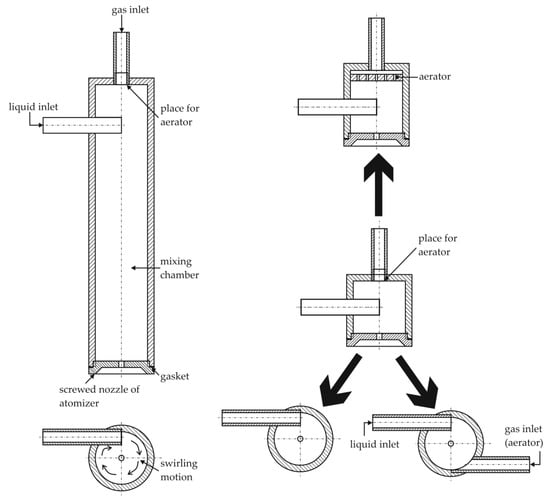 gas inlet

liquid inlet

place for aerator

mixing chamber

gasket

screwed nozzle of atomizer

swirling motion

aerator

place for aerator

liquid inlet

gas inlet (aerator)