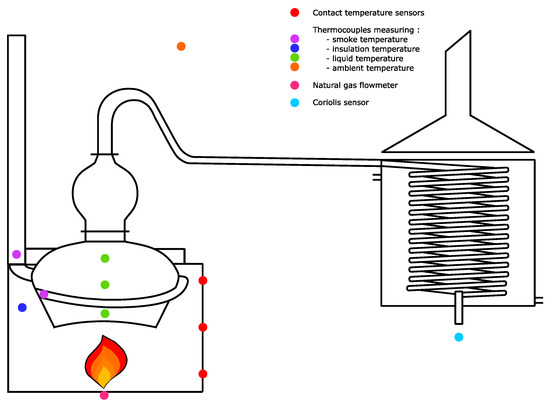 Contact temperature sensors

Thermocouples measuring :
- smoke temperature
- insulation temperature
- liquid temperature
- ambient temperature

Natural gas flowmeter

Coriolis sensor