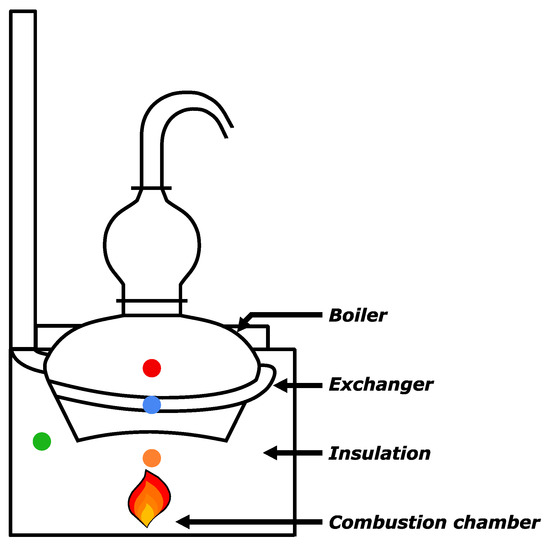 Boiler
Exchanger
Insulation
Combustion chamber