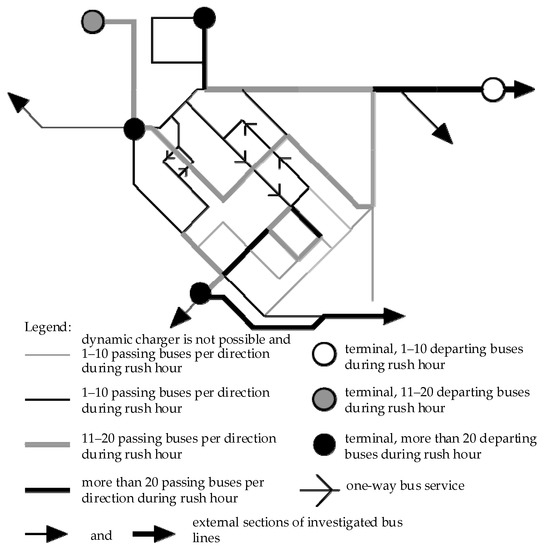 Legend:

dynamic charger is not possible and 1–10 passing buses per direction during rush hour

1–10 passing buses per direction during rush hour

11–20 passing buses per direction during rush hour

more than 20 passing buses per direction during rush hour

and

external sections of investigated bus lines

terminal, 1–10 departing buses during rush hour

terminal, 11–20 departing buses during rush hour

terminal, more than 20 departing buses during rush hour

one-way bus service