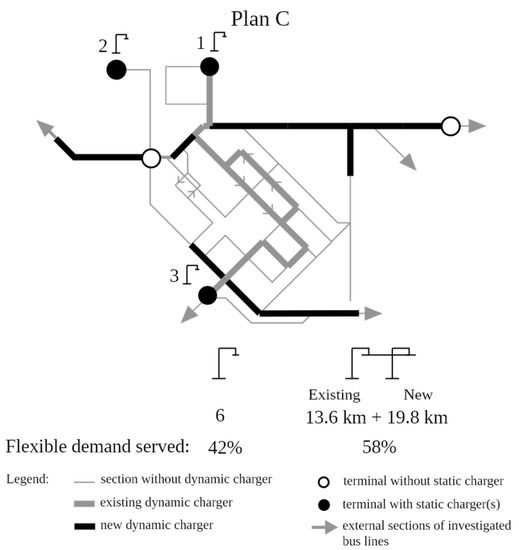 Plan C

2

1

3

Existing New

6

13.6 km + 19.8 km

Flexible demand served: 42% 58%

Legend: section without dynamic charger

existing dynamic charger

new dynamic charger

terminal without static charger

terminal with static charger(s)

external sections of investigated bus lines