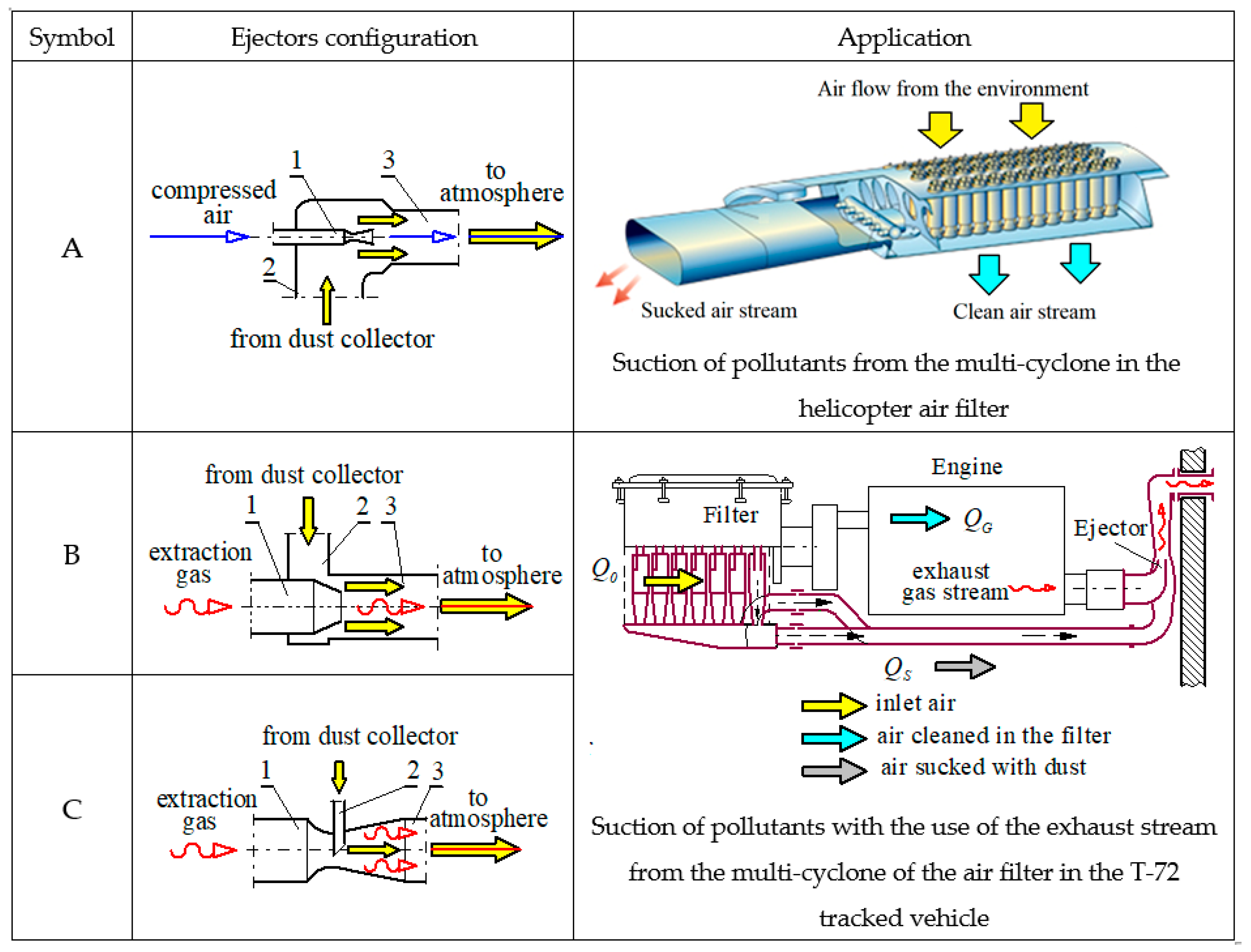 | Symbol | Ejectors configuration | Application |
|---|---|---|
| A | compressed air 1 3 to atmosphere 2 from dust collector | Air flow from the environment Sucked air stream Clean air stream Suction of pollutants from the multi-cyclone in the helicopter air filter |
| B | from dust collector 1 2 3 extraction gas to atmosphere | Engine Filter $Q_G$ Ejector $Q_0$ exhaust gas stream $Q_S$ inlet air air cleaned in the filter air sucked with dust Suction of pollutants with the use of the exhaust stream from the multi-cyclone of the air filter in the T-72 tracked vehicle |
| C | from dust collector 1 2 3 extraction gas to atmosphere | |