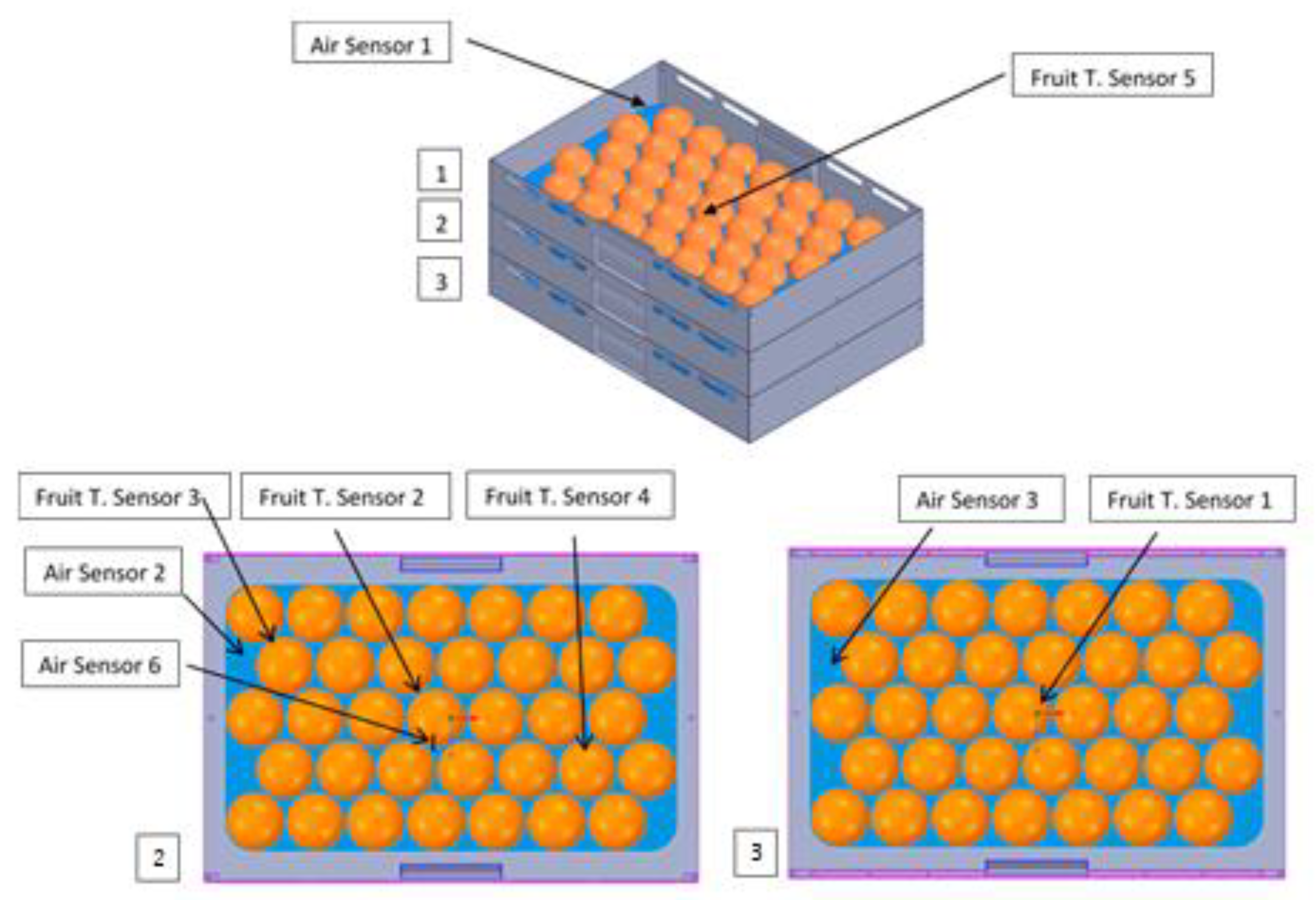 Air Sensor 1

Fruit T. Sensor 5

1

2

3

Fruit T. Sensor 3

Fruit T. Sensor 2

Fruit T. Sensor 4

Air Sensor 2

Air Sensor 6

2

Air Sensor 3

Fruit T. Sensor 1

3