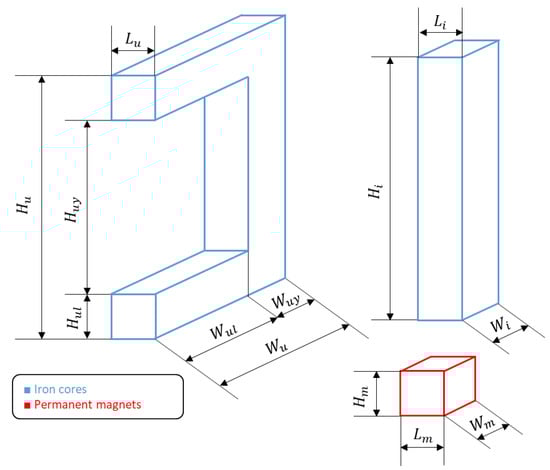 $L_u$

$H_u$

$H_{uy}$

$H_{ul}$

$W_{uy}$

$W_{ul}$

$W_u$

$L_i$

$H_i$

$W_i$

$H_m$

$L_m$

$W_m$

Iron cores
Permanent magnets