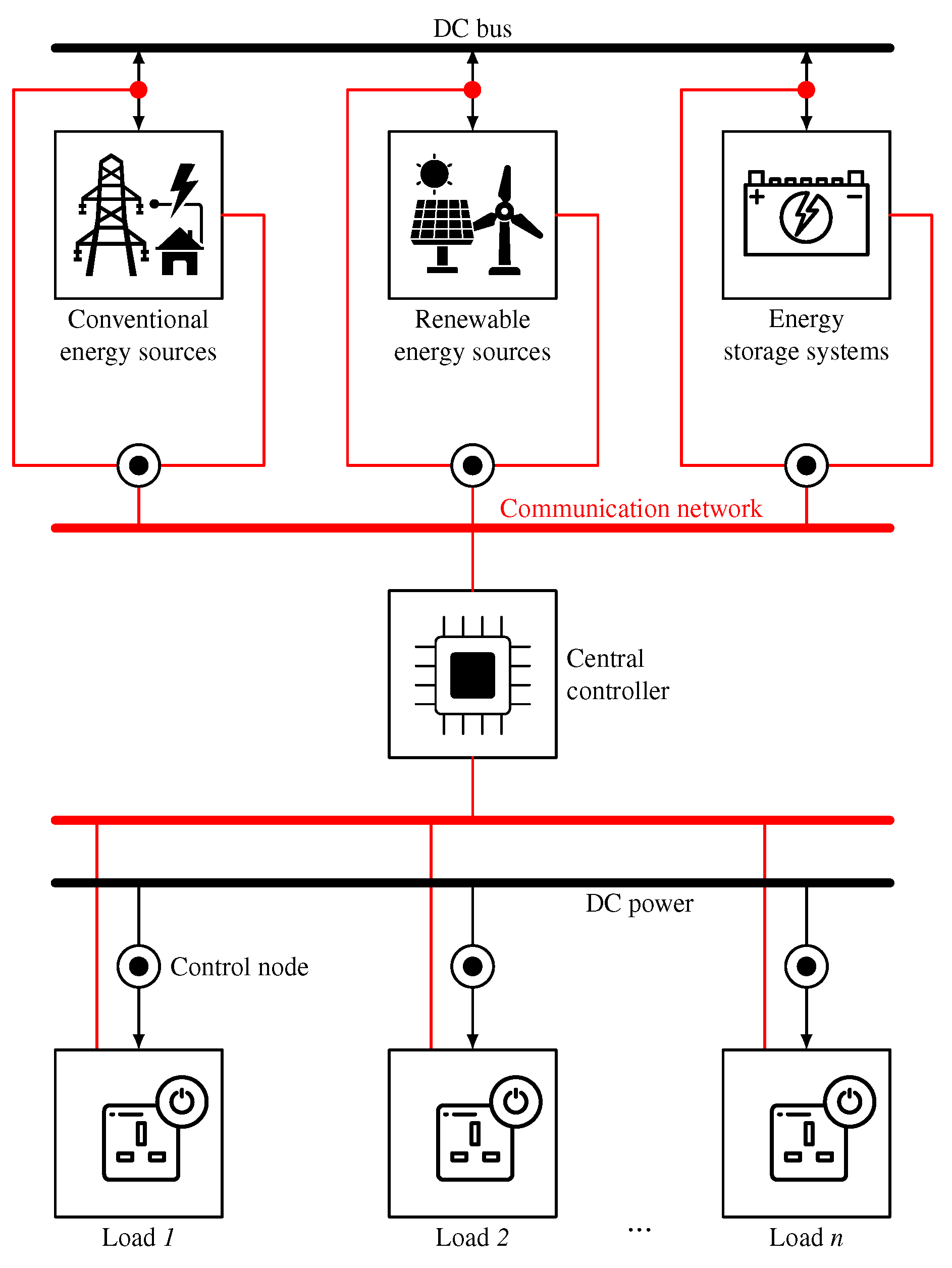 DC bus

Conventional energy sources

Renewable energy sources

Energy storage systems

Communication network

Central controller

DC power

Control node

Load 1

Load 2

...

Load n