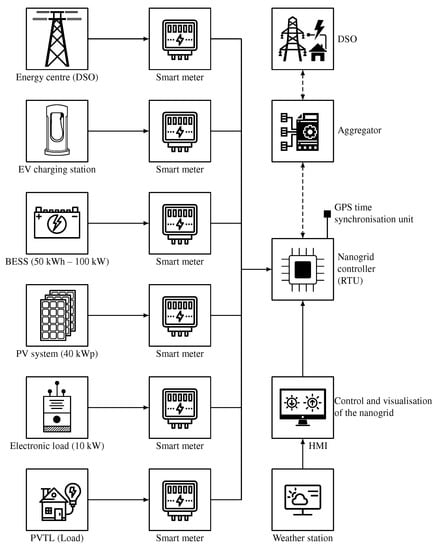 Energy centre (DSO)

Smart meter

EV charging station

Smart meter

BESS (50 kWh – 100 kW)

Smart meter

PV system (40 kWp)

Smart meter

Electronic load (10 kW)

Smart meter

PVTL (Load)

Smart meter

DSO

Aggregator

GPS time synchronisation unit

Nanogrid controller (RTU)

Control and visualisation of the nanogrid

HMI

Weather station