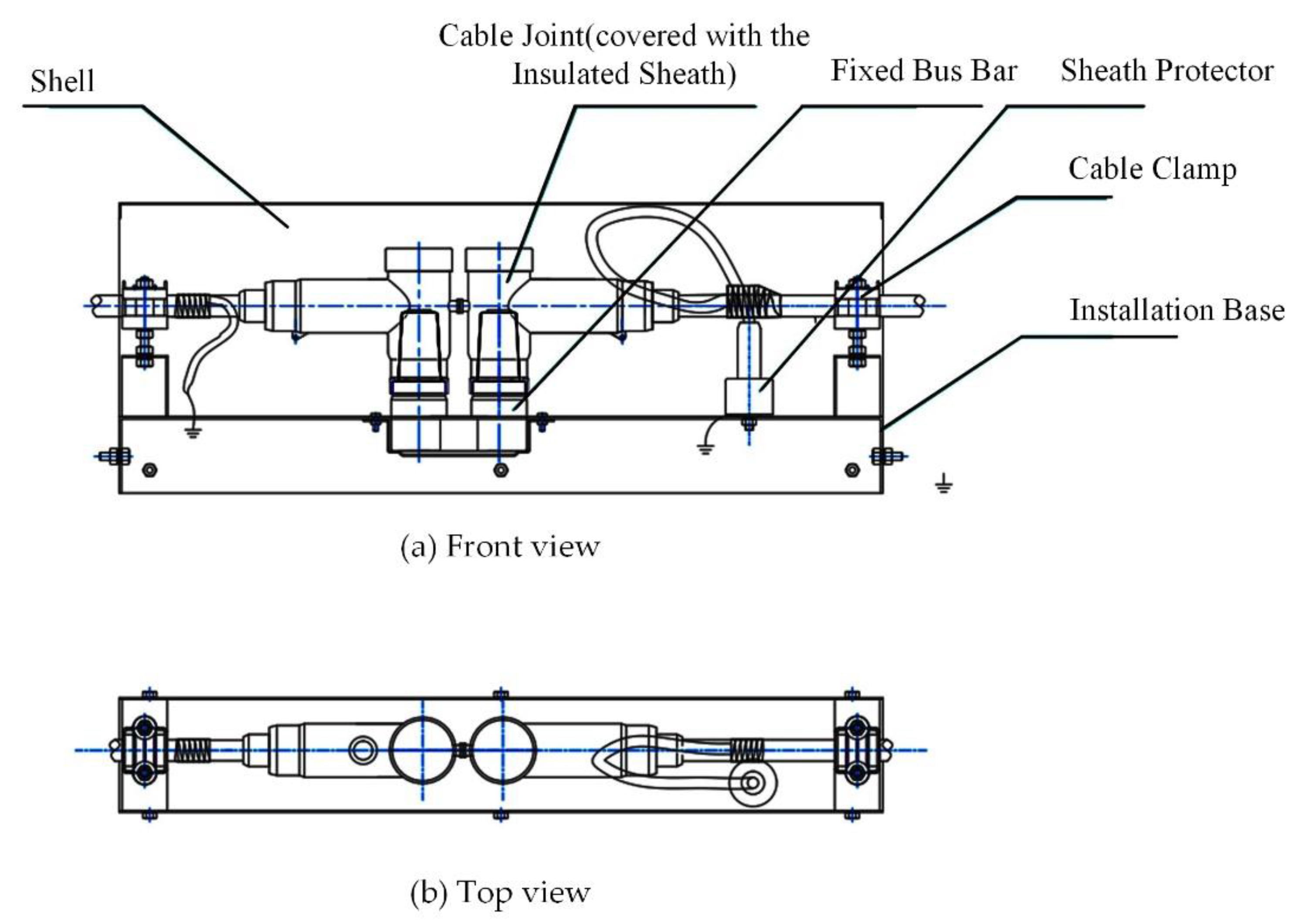 Shell

Cable Joint(covered with the Insulated Sheath)

Fixed Bus Bar

Sheath Protector

Cable Clamp

Installation Base

(a) Front view

(b) Top view