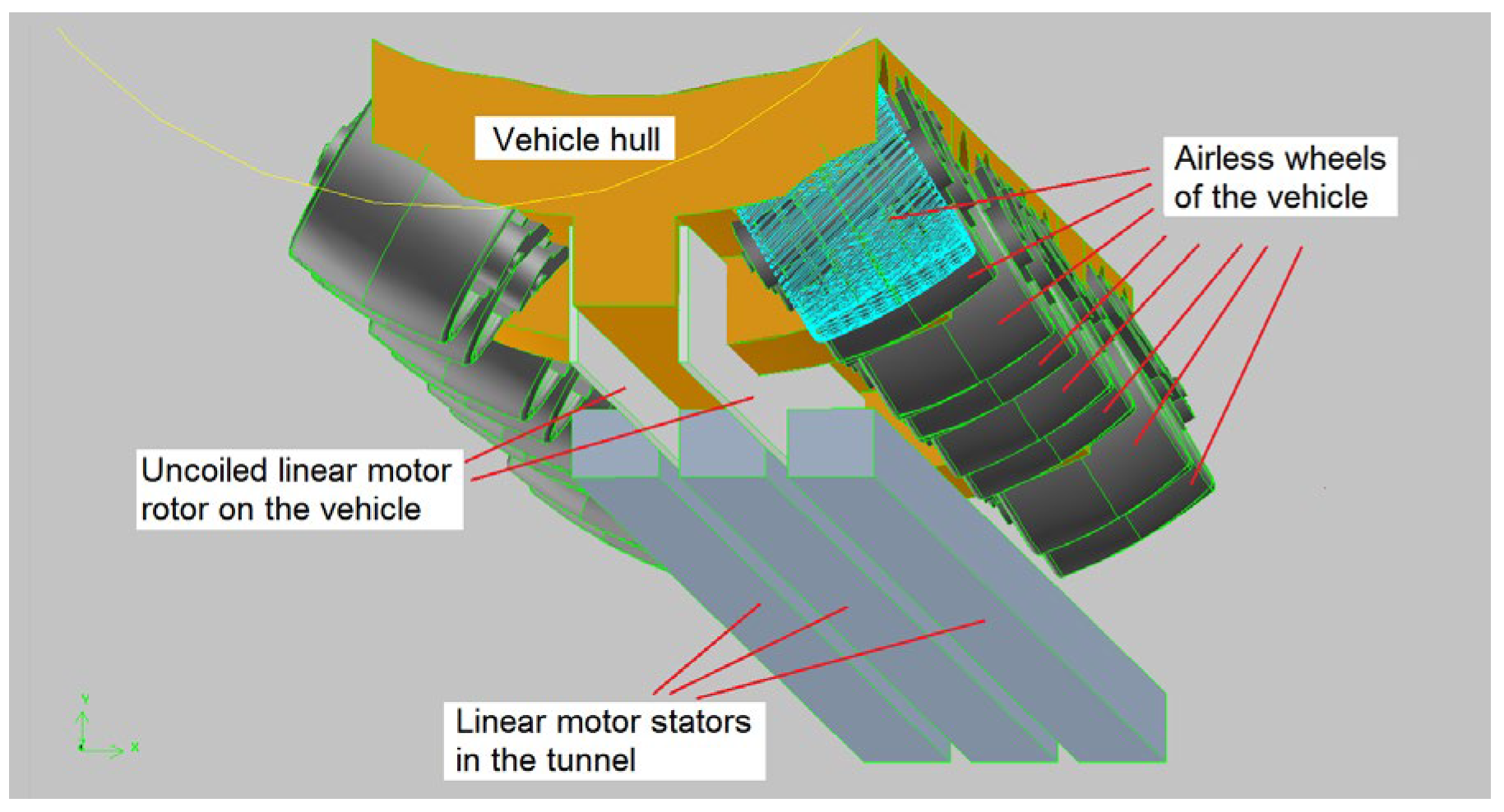 Vehicle hull

Airless wheels of the vehicle

Uncoiled linear motor rotor on the vehicle

Linear motor stators in the tunnel

Y

X