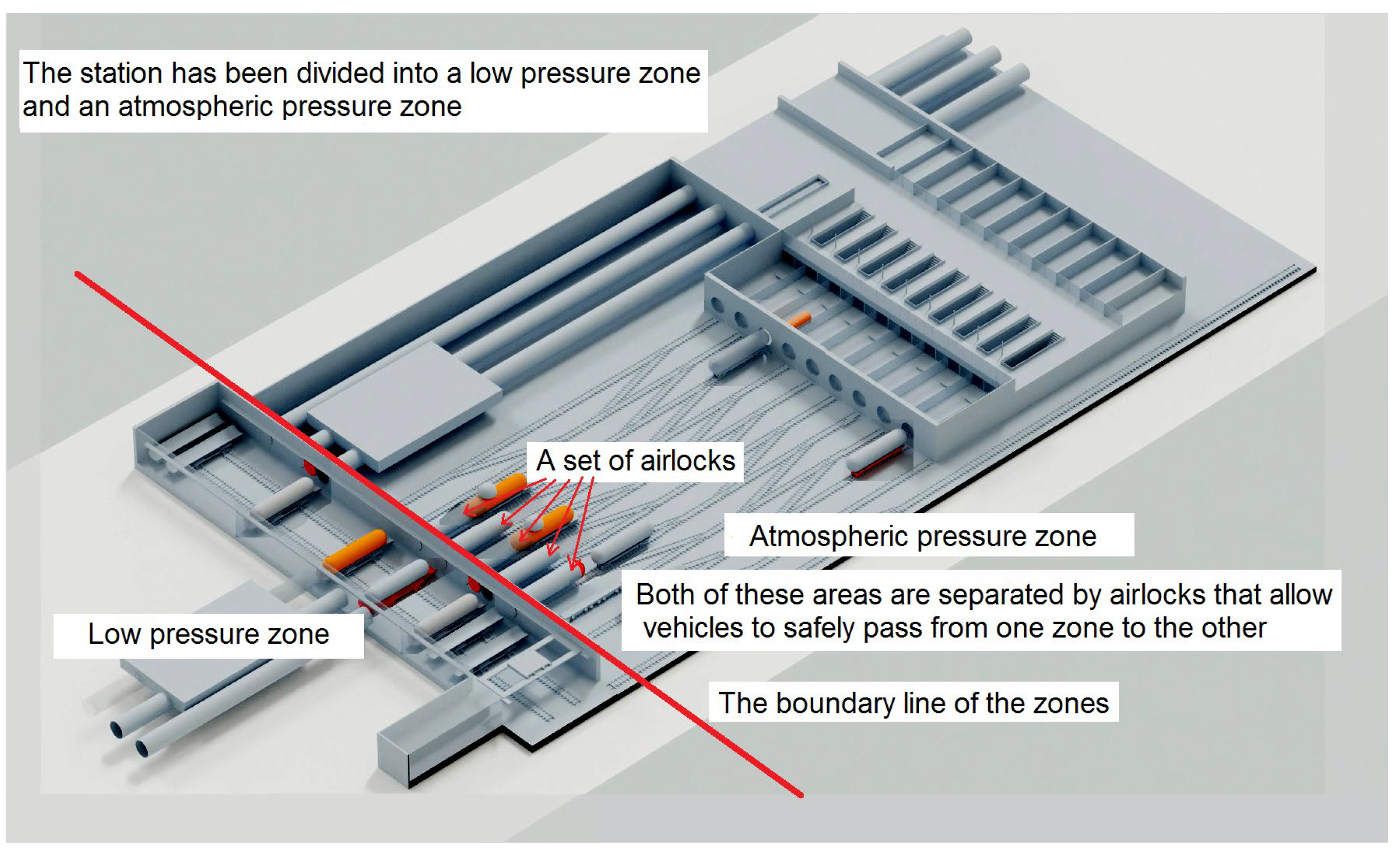 The station has been divided into a low pressure zone and an atmospheric pressure zone

A set of airlocks

Atmospheric pressure zone

Both of these areas are separated by airlocks that allow vehicles to safely pass from one zone to the other

Low pressure zone

The boundary line of the zones