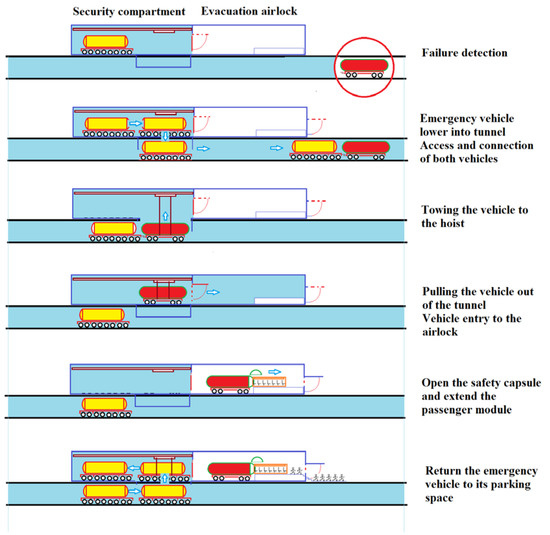 Security compartment Evacuation airlock

Failure detection

Emergency vehicle lower into tunnel Access and connection of both vehicles

Towing the vehicle to the hoist

Pulling the vehicle out of the tunnel Vehicle entry to the airlock

Open the safety capsule and extend the passenger module

Return the emergency vehicle to its parking space