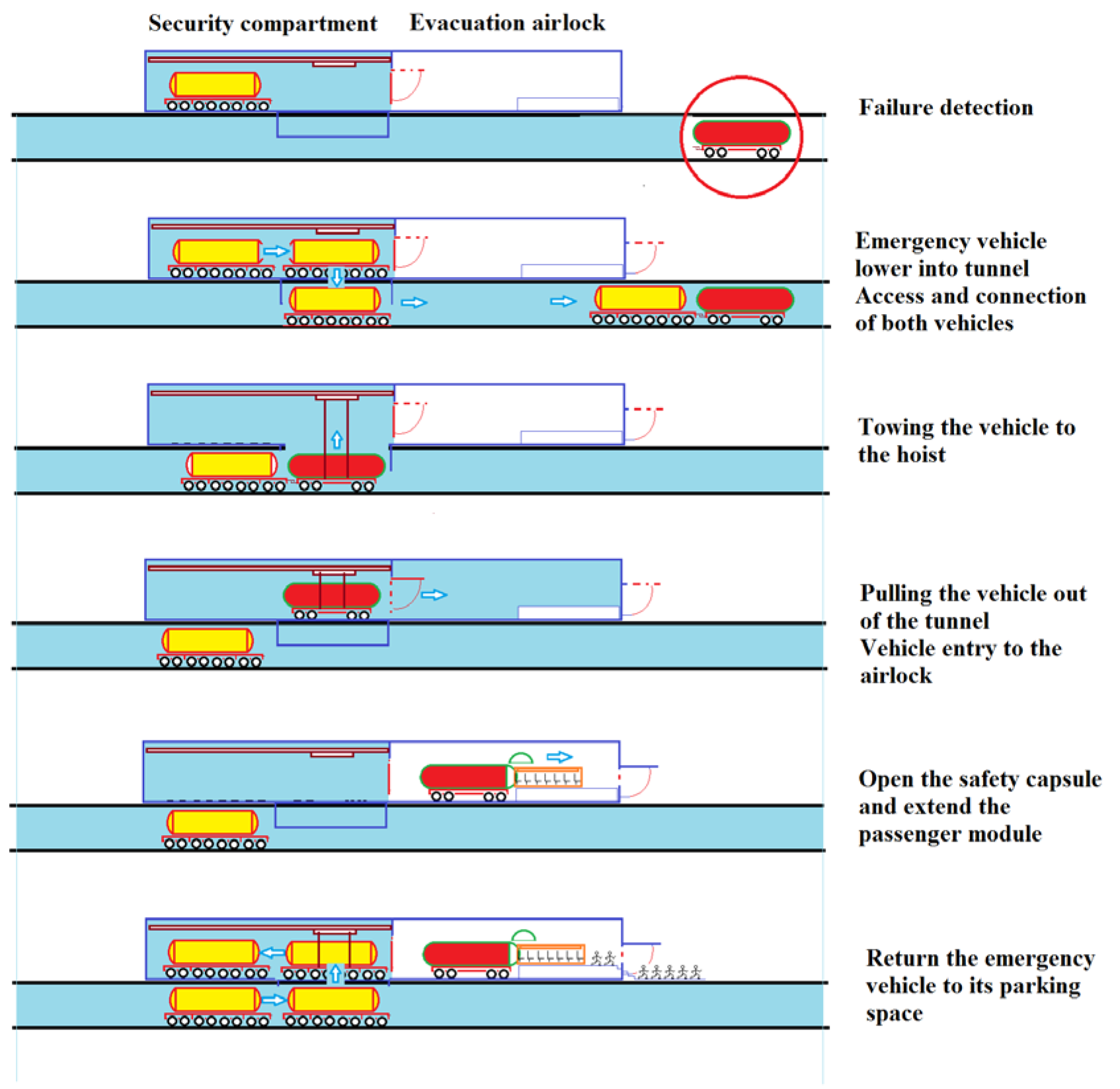 Security compartment Evacuation airlock

Failure detection

Emergency vehicle lower into tunnel
Access and connection of both vehicles

Towing the vehicle to the hoist

Pulling the vehicle out of the tunnel
Vehicle entry to the airlock

Open the safety capsule and extend the passenger module

Return the emergency vehicle to its parking space