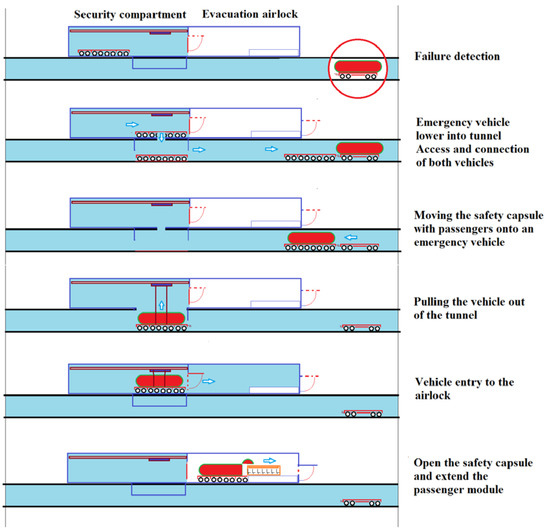 Security compartment Evacuation airlock

Failure detection

Emergency vehicle lower into tunnel Access and connection of both vehicles

Moving the safety capsule with passengers onto an emergency vehicle

Pulling the vehicle out of the tunnel

Vehicle entry to the airlock

Open the safety capsule and extend the passenger module