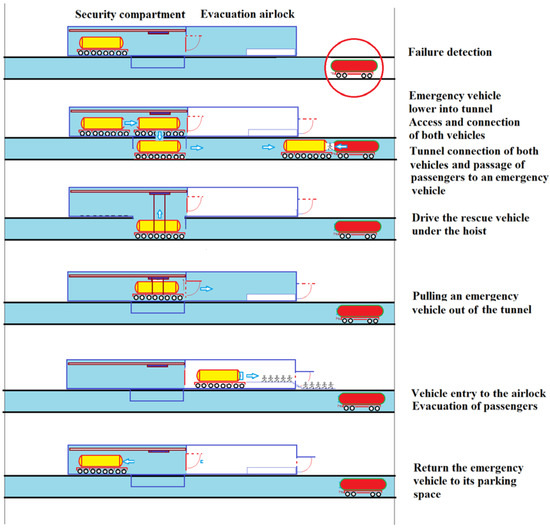 Security compartment Evacuation airlock

Failure detection

Emergency vehicle lower into tunnel
Access and connection of both vehicles
Tunnel connection of both vehicles and passage of passengers to an emergency vehicle

Drive the rescue vehicle under the hoist

Pulling an emergency vehicle out of the tunnel

Vehicle entry to the airlock
Evacuation of passengers

Return the emergency vehicle to its parking space