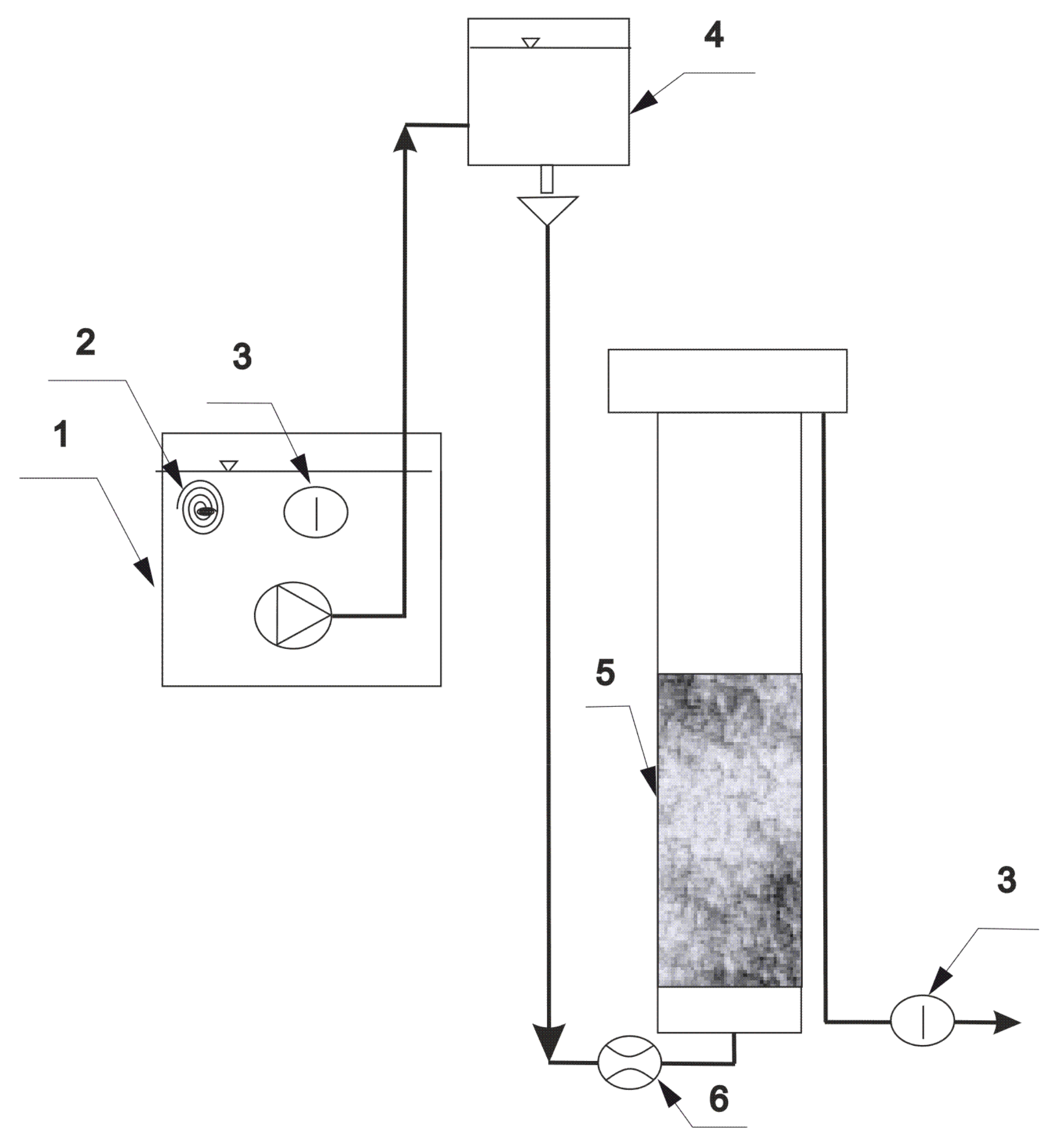 4

2

3

1

5

3

6