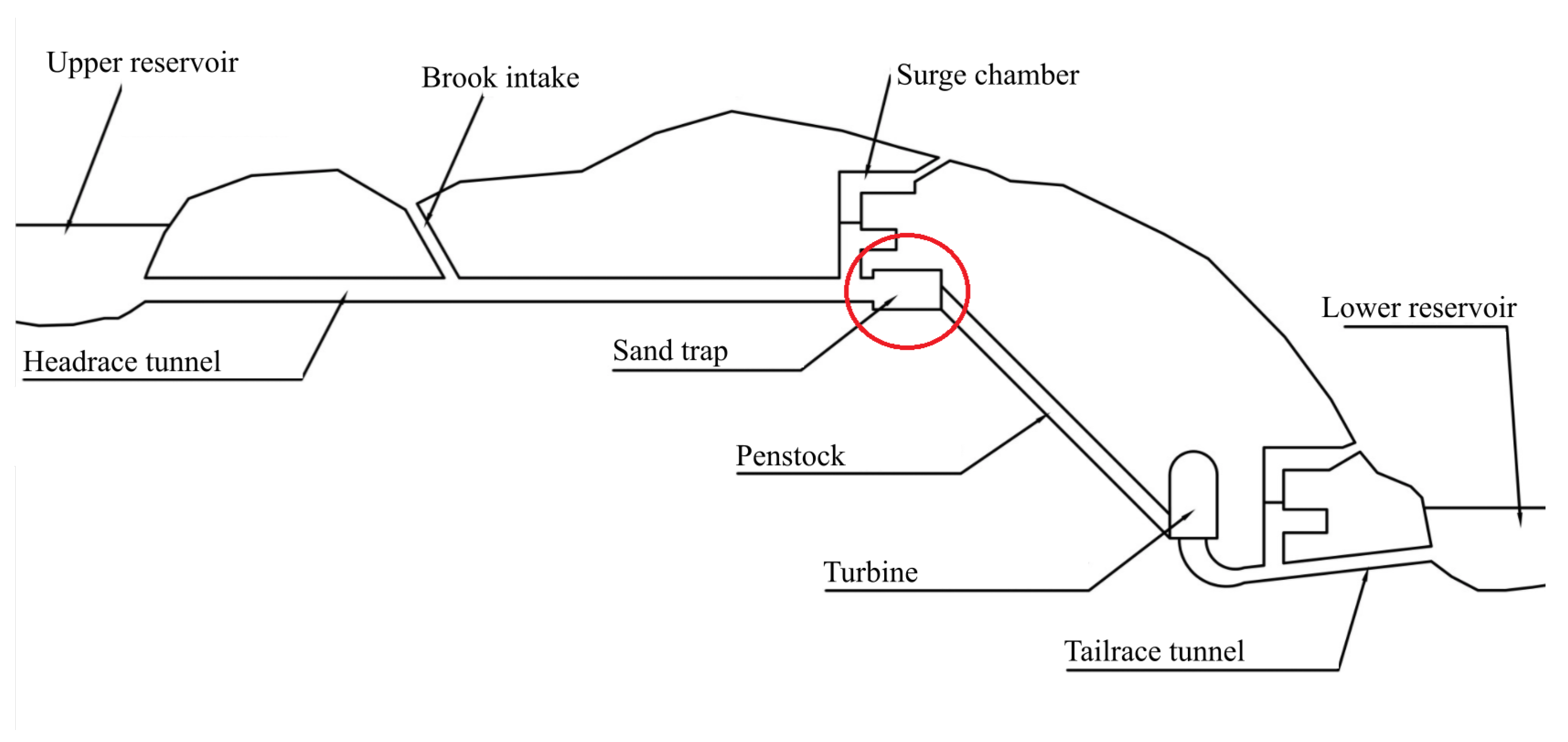 Upper reservoir
Brook intake
Surge chamber
Lower reservoir
Headrace tunnel
Sand trap
Penstock
Turbine
Tailrace tunnel