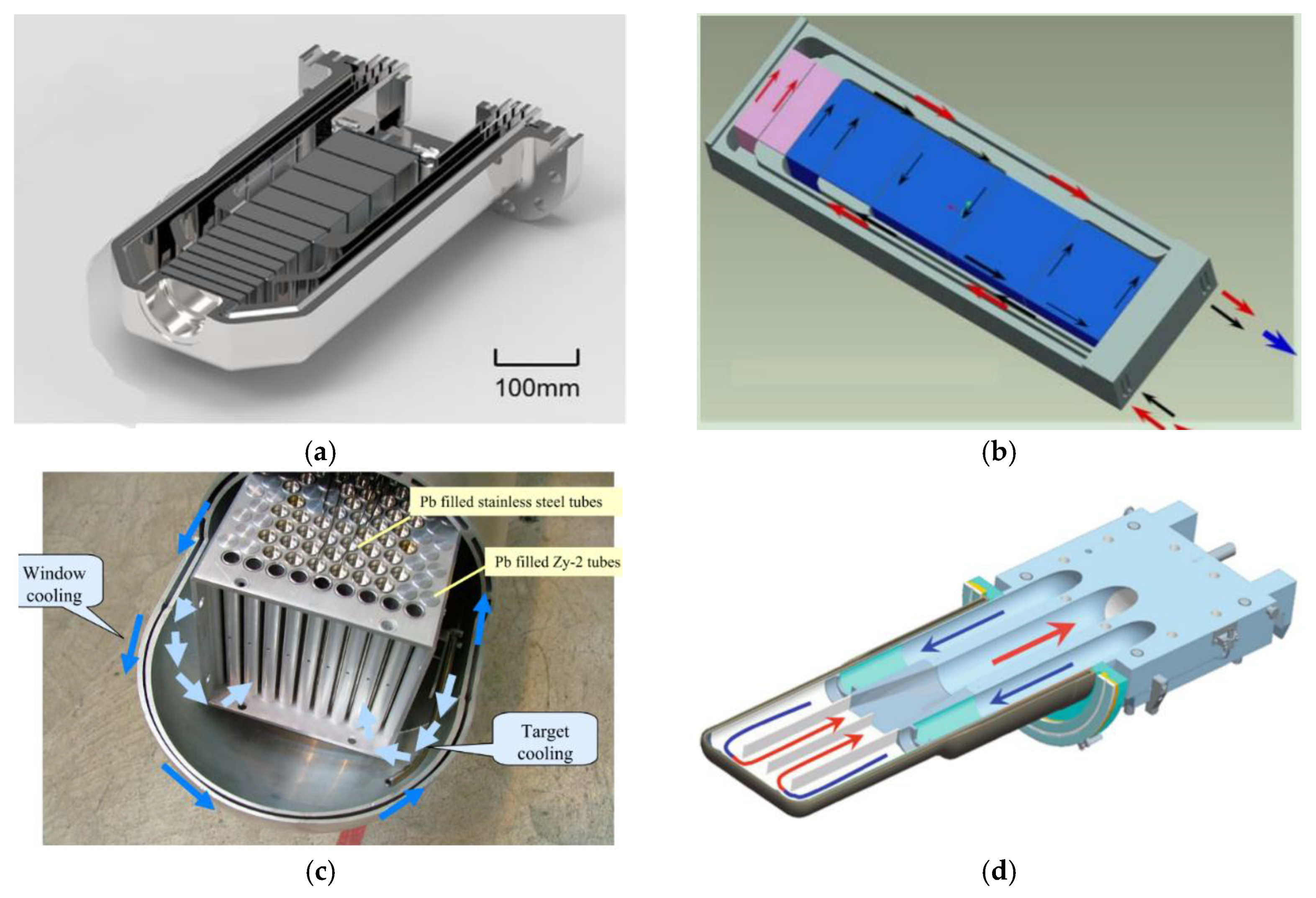 100mm

(a)

(b)

Pb filled stainless steel tubes

Pb filled Zy-2 tubes

Window cooling

Target cooling

(c)

(d)