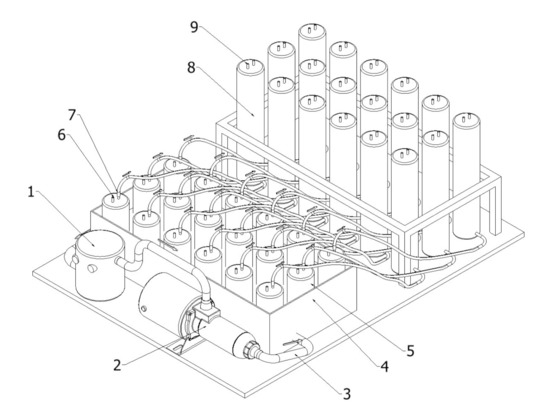 9
8
7
6
1
2
3
4
5