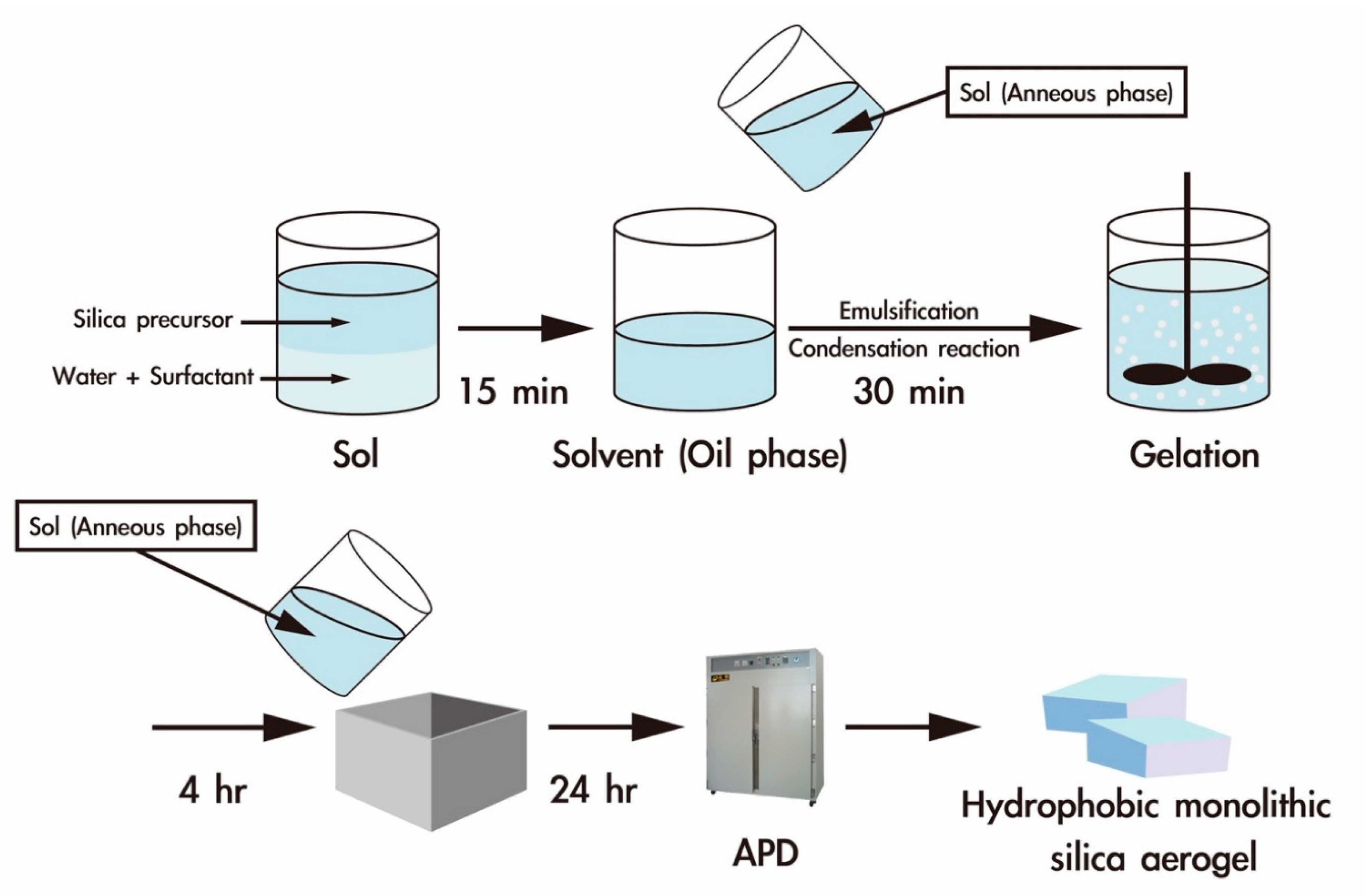 Sol (Anneous phase)

Silica precursor

Water + Surfactant

15 min

Emulsification

Condensation reaction

30 min

Sol

Solvent (Oil phase)

Gelation

Sol (Anneous phase)

4 hr

24 hr

APD

Hydrophobic monolithic silica aerogel