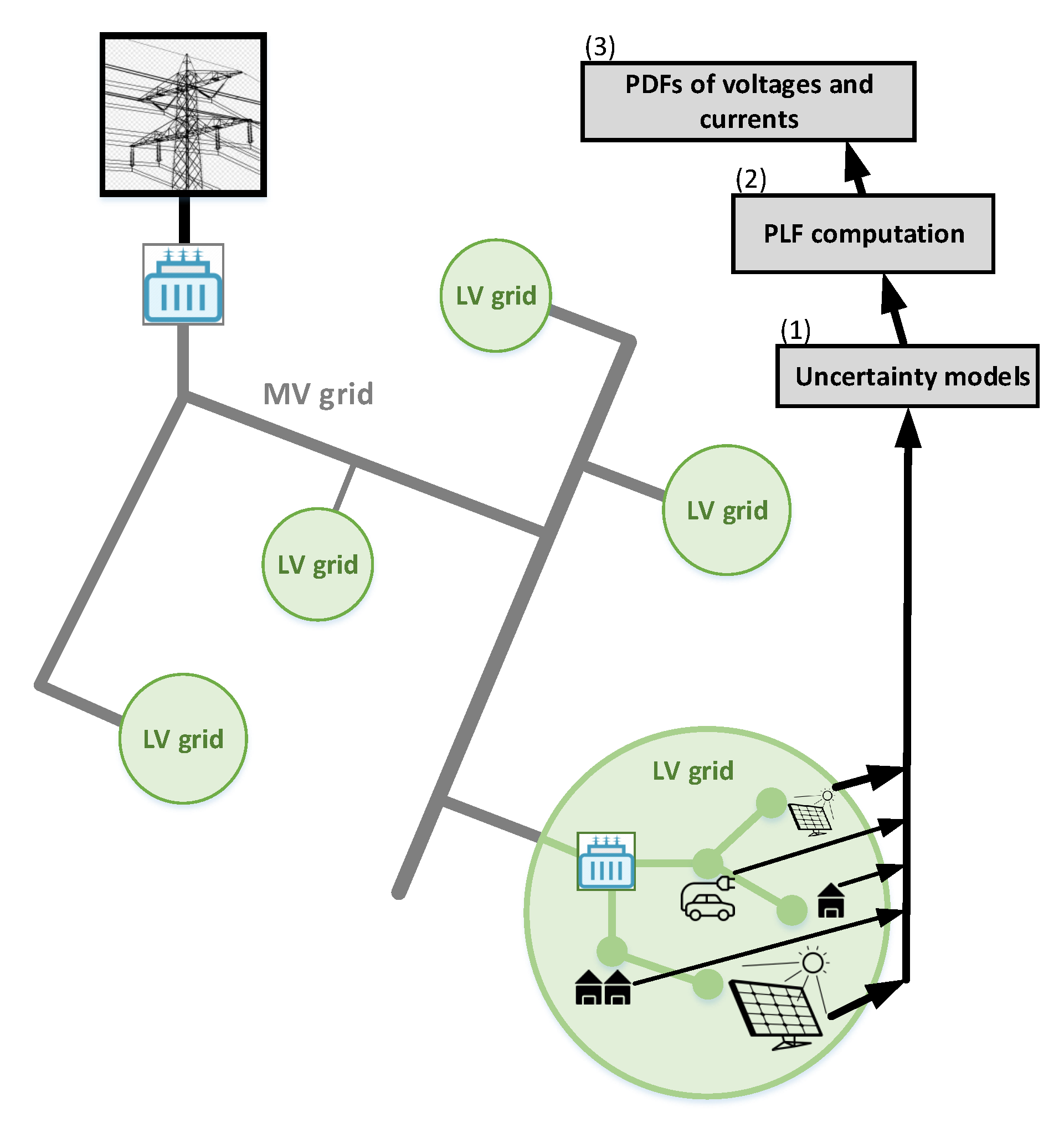 (3)
PDFs of voltages and currents

(2)
PLF computation

(1)
Uncertainty models

LV grid

MV grid

LV grid

LV grid

LV grid

LV grid