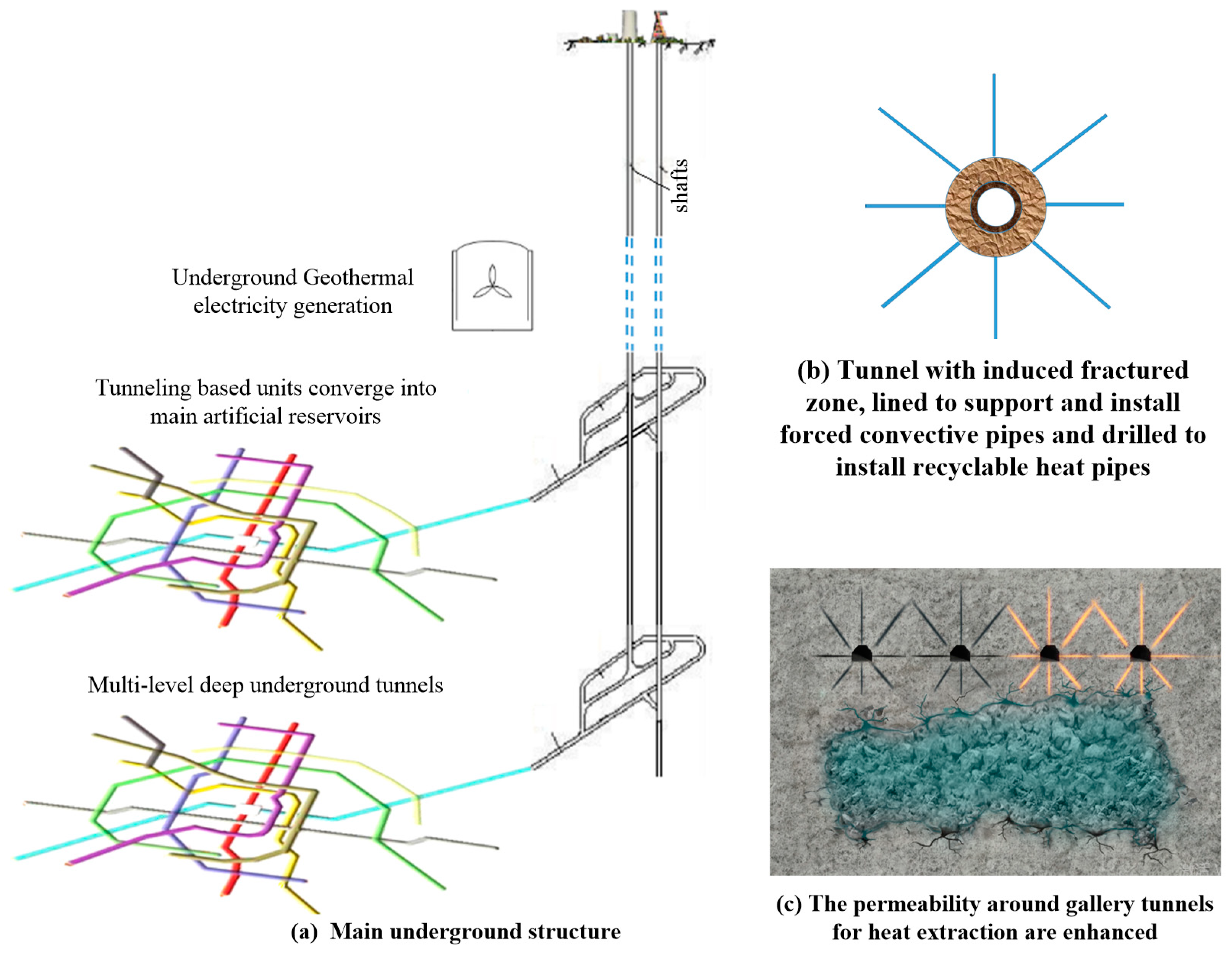 shafts

Underground Geothermal electricity generation

Tunneling based units converge into main artificial reservoirs

Multi-level deep underground tunnels

(a) Main underground structure

(b) Tunnel with induced fractured zone, lined to support and install forced convective pipes and drilled to install recyclable heat pipes

(c) The permeability around gallery tunnels for heat extraction are enhanced