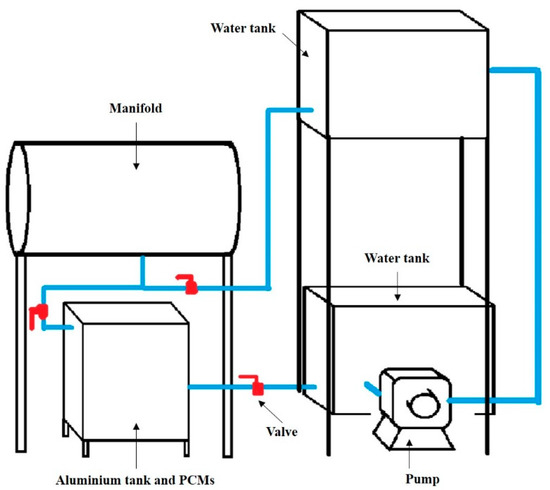 Water tank

Manifold

Water tank

Valve

Aluminium tank and PCMs

Pump