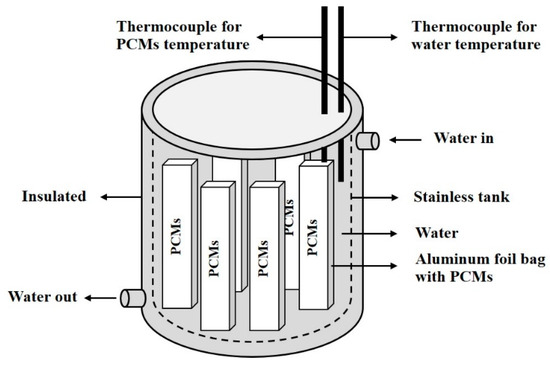 Thermocouple for PCMs temperature

Thermocouple for water temperature

Water in

Insulated

Stainless tank

Water

Aluminum foil bag with PCMs

Water out

PCMs

PCMs

PCMs

PCMs

PCMs