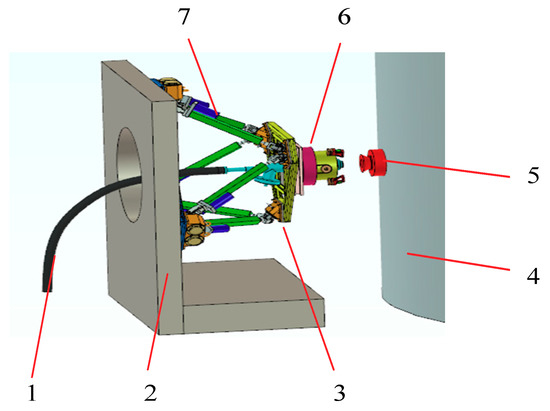 7
6
5
4
1
2
3