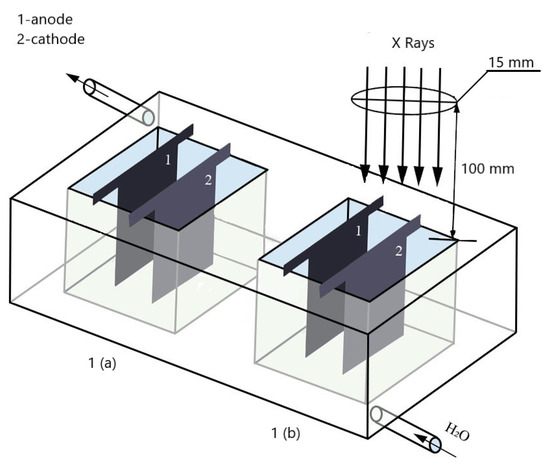 1-anode
2-cathode

X Rays

15 mm

100 mm

1

2

1

2

1 (a)

1 (b)

$H_2O$