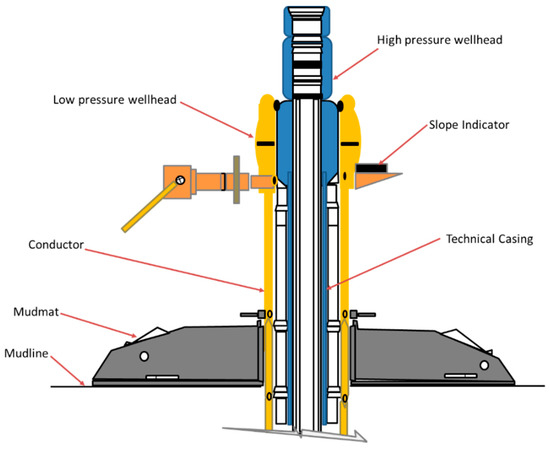 High pressure wellhead

Low pressure wellhead

Slope Indicator

Conductor

Technical Casing

Mudmat

Mudline