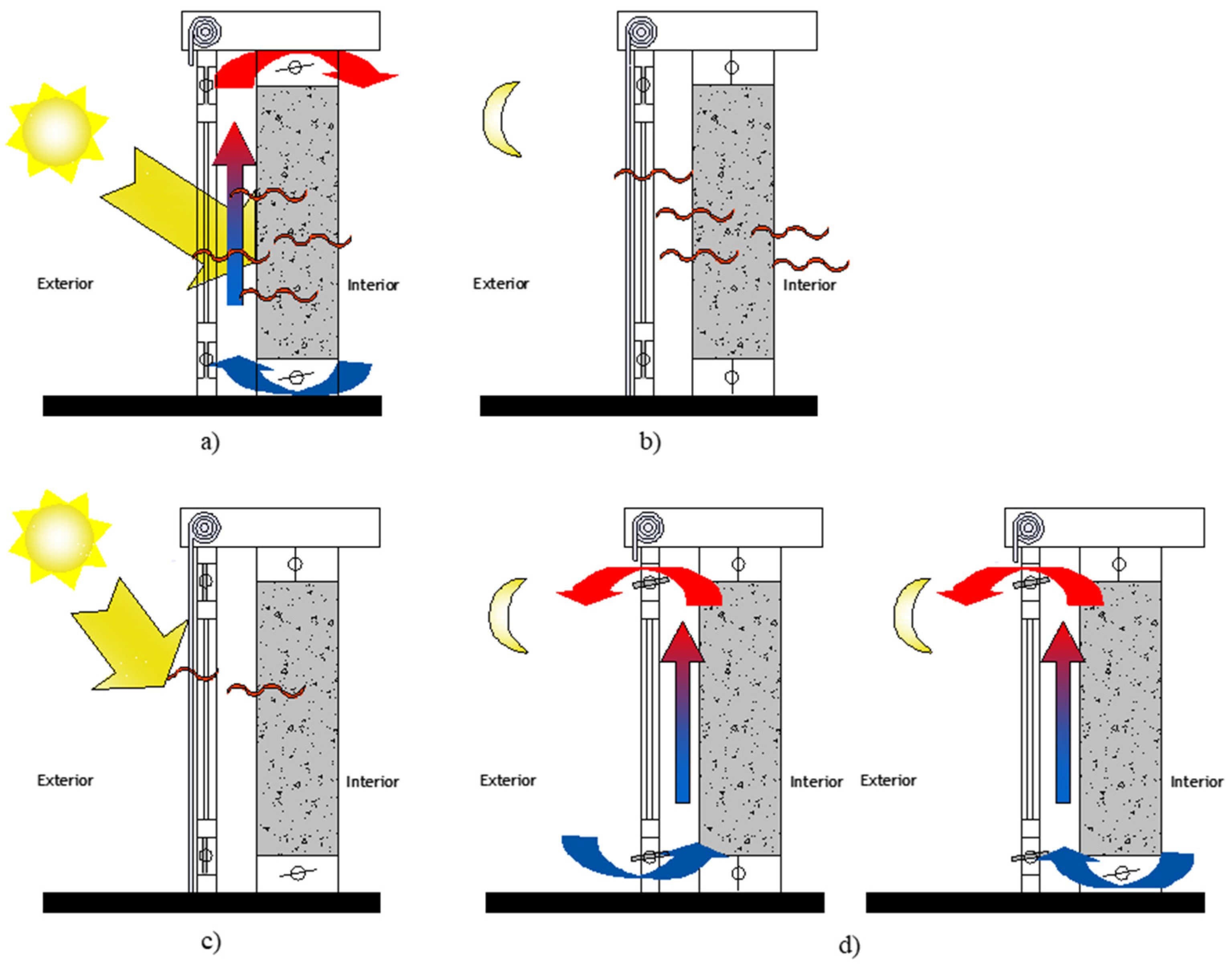 Exterior

Interior

a)

Exterior

Interior

b)

Exterior

Interior

c)

Exterior

Interior

Exterior

Interior

d)