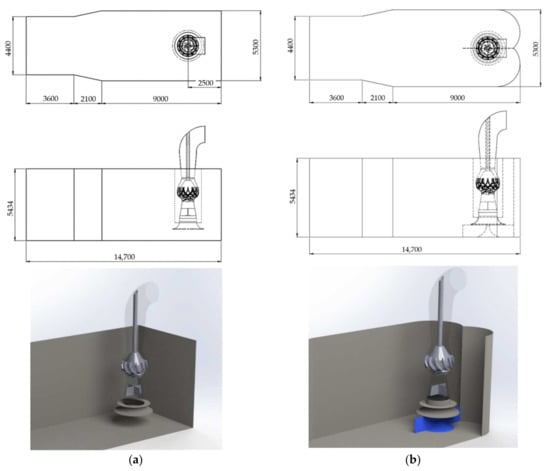 4400
5300
2500
3600
2100
9000
5434
14,700
(a)

4400
5300
3600
2100
9000
5434
14,700
(b)