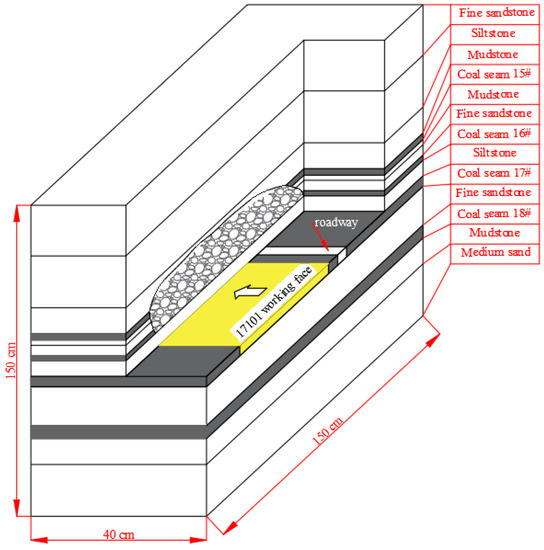 Fine sandstone
Siltstone
Mudstone
Coal seam 15#
Mudstone
Fine sandstone
Coal seam 16#
Siltstone
Coal seam 17#
Fine sandstone
Coal seam 18#
Mudstone
Medium sand

roadway

17101 working face

150 cm

150 cm

40 cm