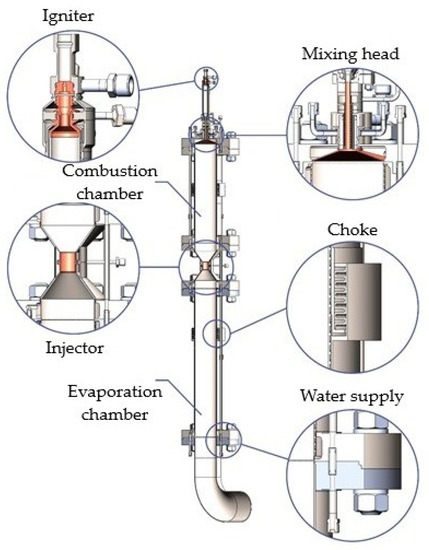 Igniter

Mixing head

Combustion chamber

Choke

Injector

Evaporation chamber

Water supply