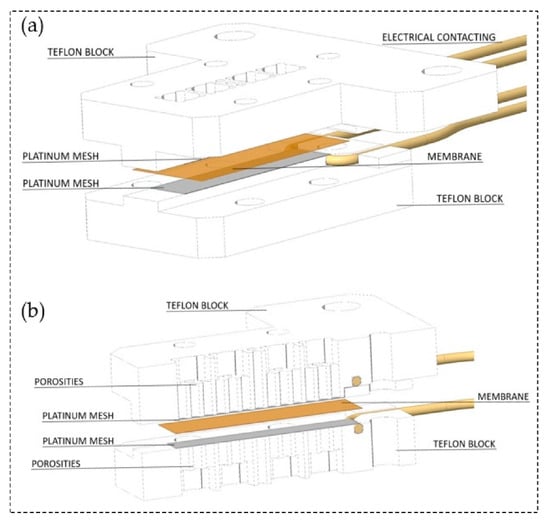 (a)
TEFLON BLOCK
ELECTRICAL CONTACTING
PLATINUM MESH
MEMBRANE
PLATINUM MESH
TEFLON BLOCK

(b)
TEFLON BLOCK
POROSITIES
MEMBRANE
PLATINUM MESH
PLATINUM MESH
TEFLON BLOCK
POROSITIES