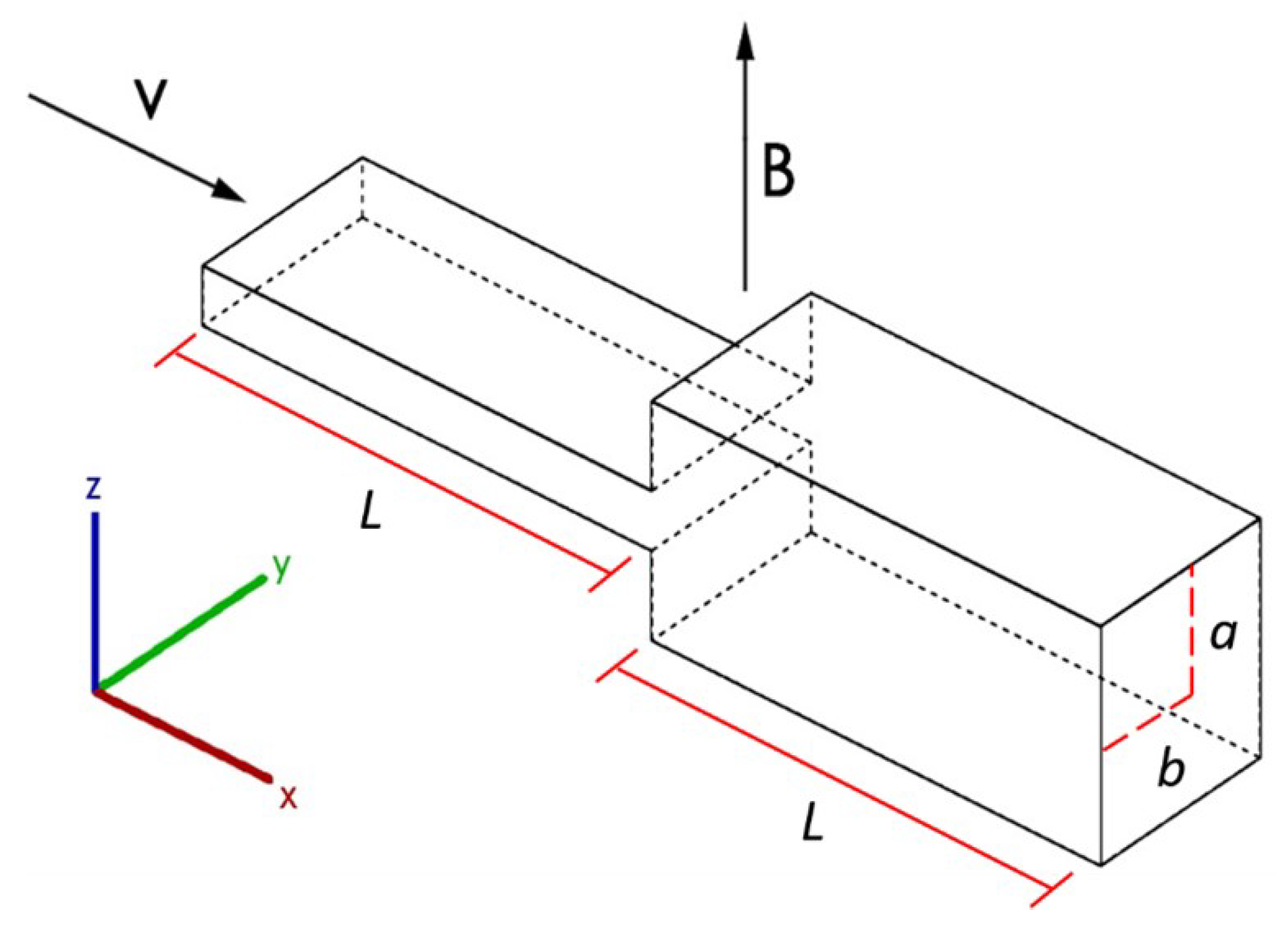 V
B
z
y
x
L
L
a
b