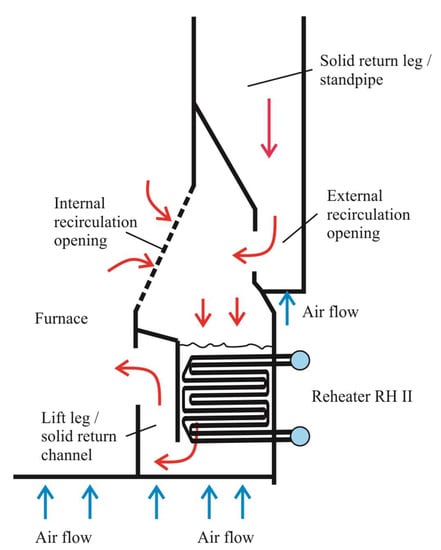 Solid return leg / standpipe

Internal recirculation opening

External recirculation opening

Furnace

Air flow

Reheater RH II

Lift leg / solid return channel

Air flow

Air flow