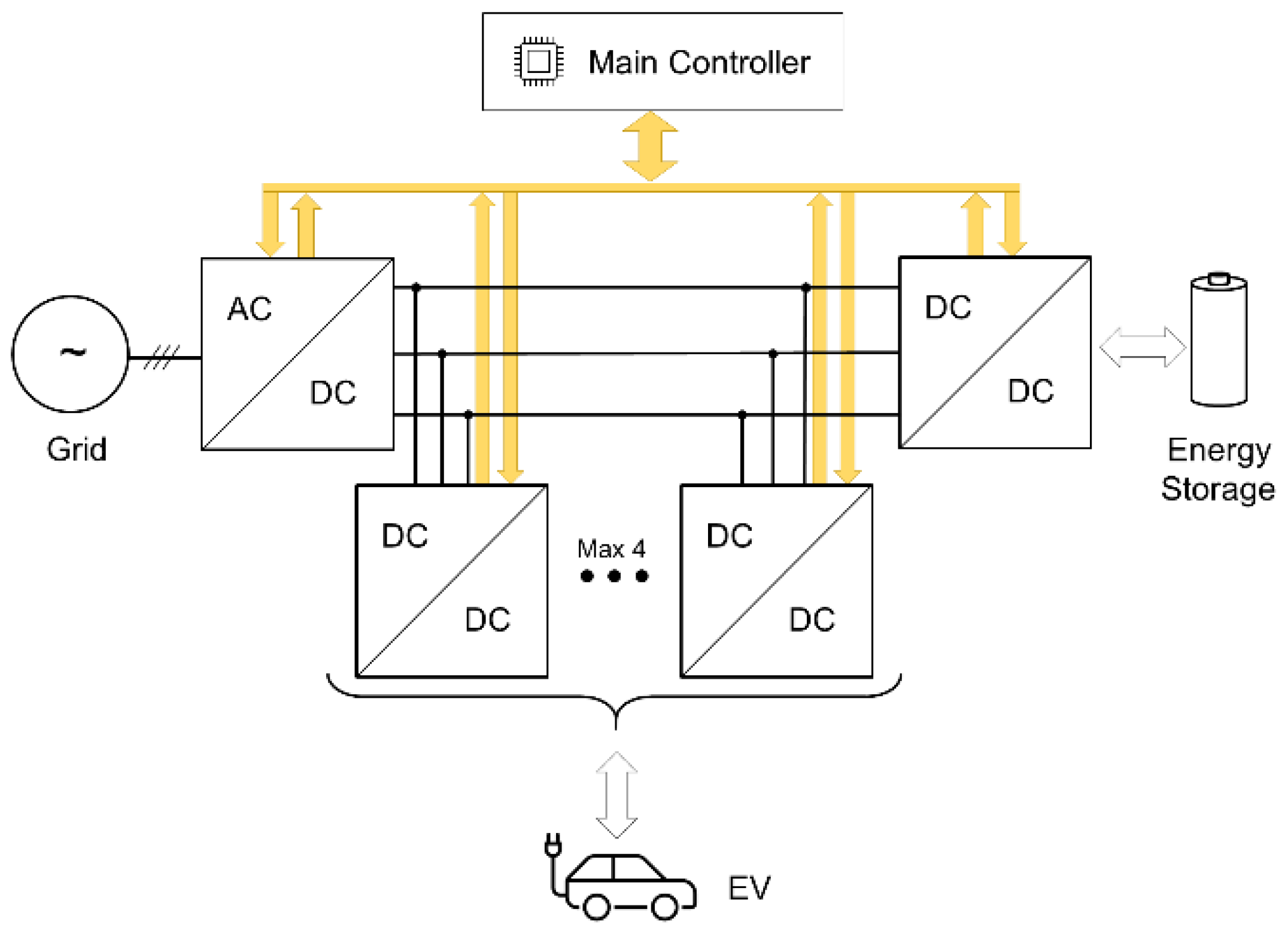 Main Controller

~

Grid

AC

DC

DC

DC

Energy Storage

DC

DC

Max 4

DC

DC

EV